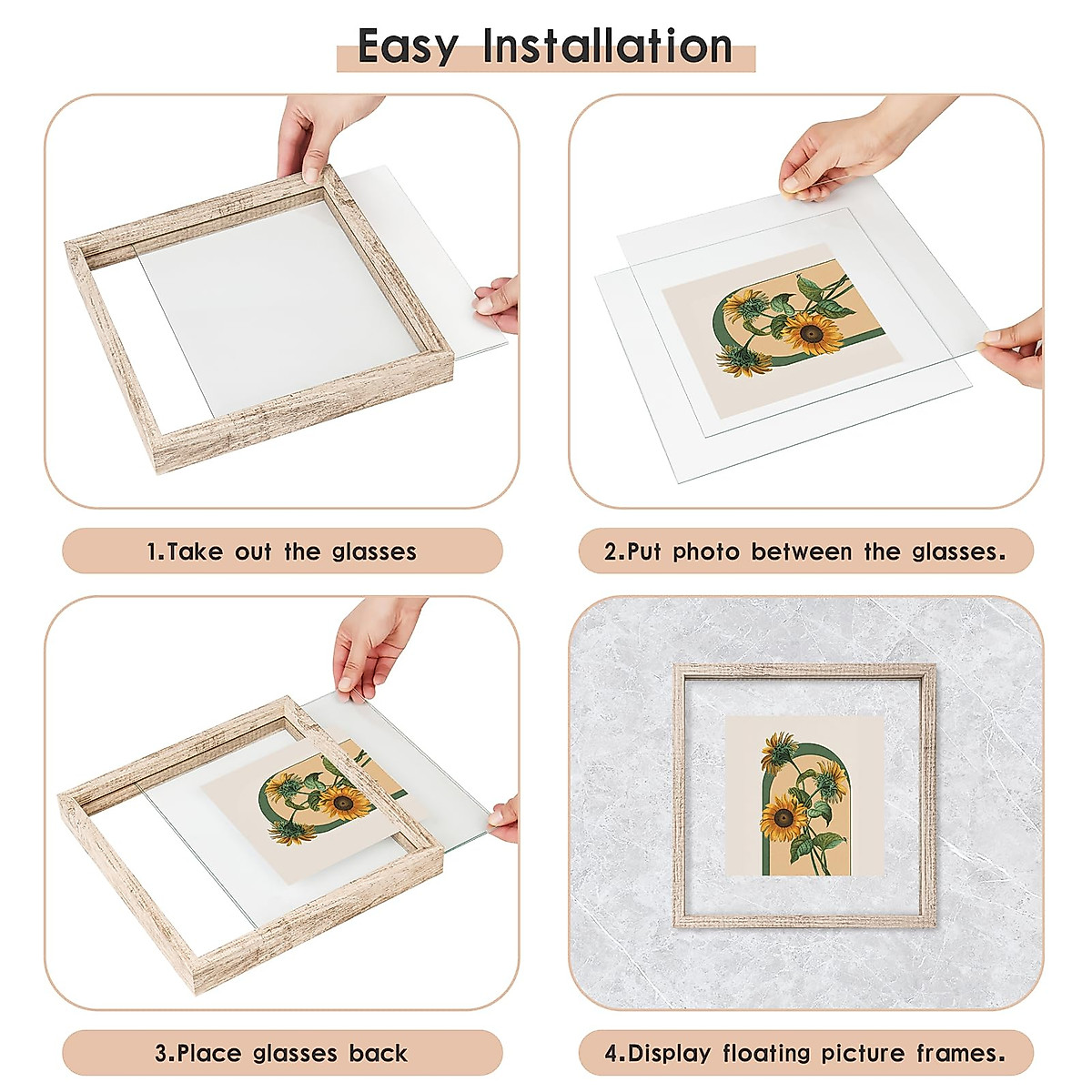 Easy Installation

1.Take out the glasses

2.Put photo between the glasses.

3.Place glasses back

4.Display floating picture frames.