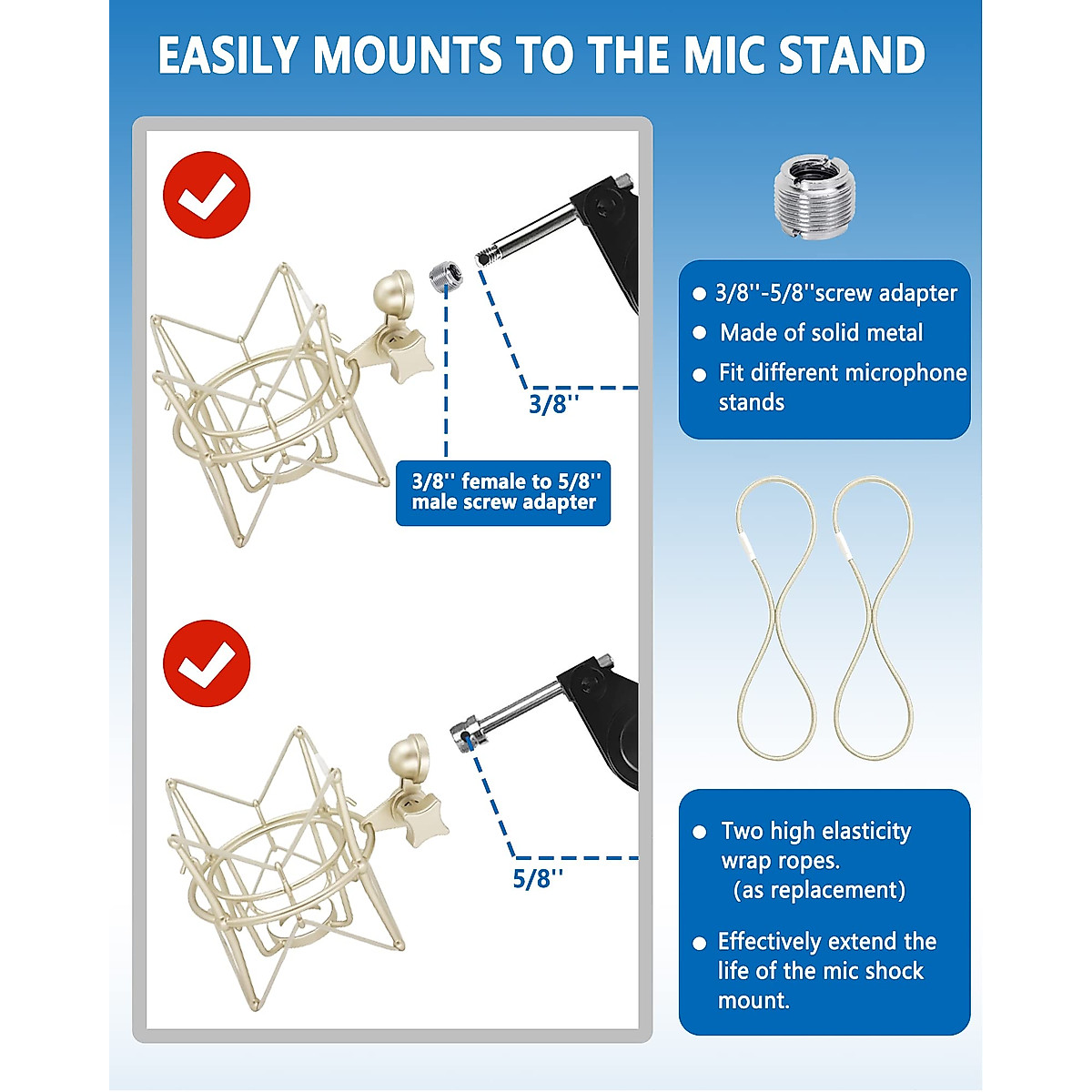 EASILY MOUNTS TO THE MIC STAND

3/8''

3/8'' female to 5/8'' male screw adapter

5/8''

● 3/8''-5/8''screw adapter
● Made of solid metal
● Fit different microphone stands

● Two high elasticity wrap ropes. (as replacement)

● Effectively extend the life of the mic shock mount.