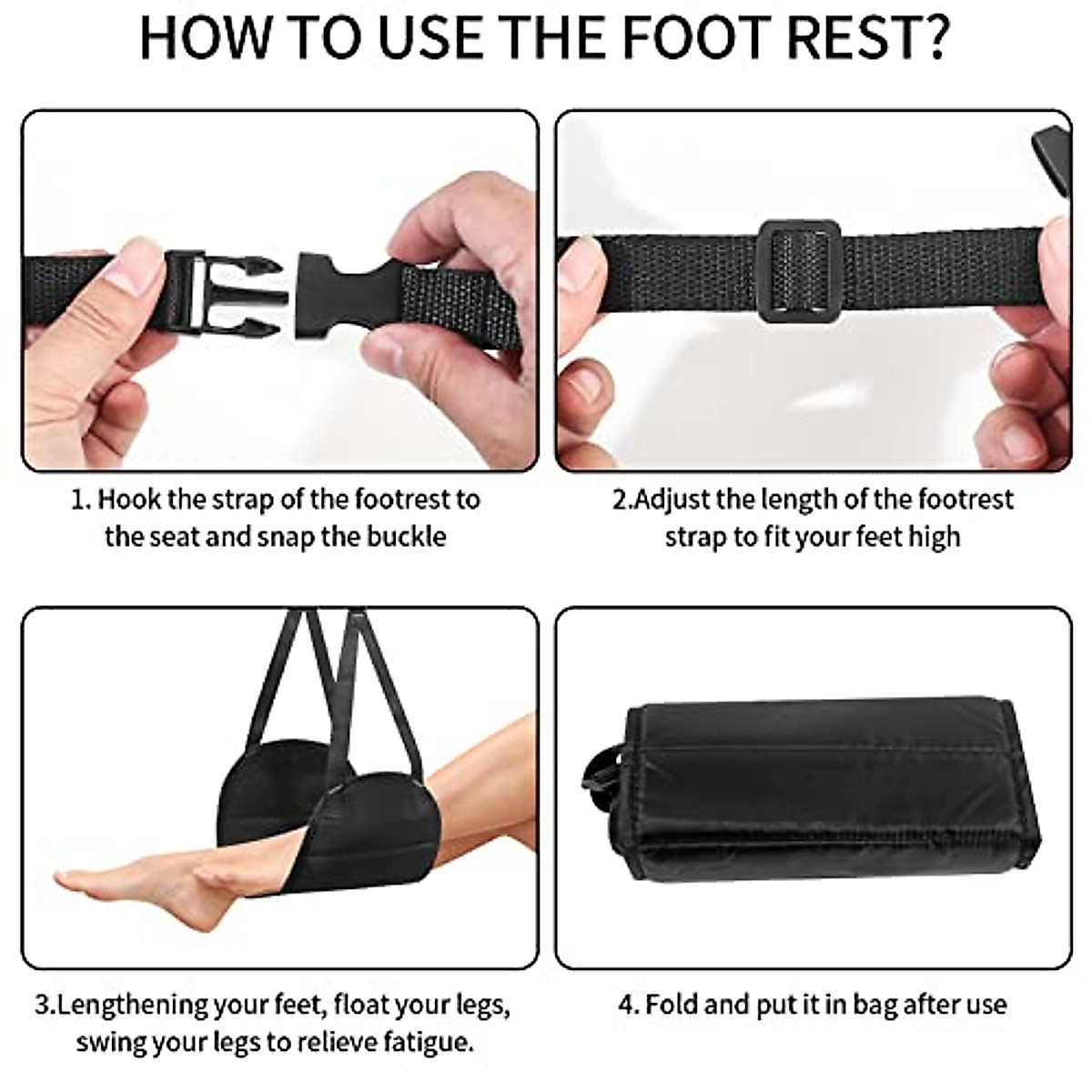 HOW TO USE THE FOOT REST?

1. Hook the strap of the footrest to the seat and snap the buckle

2.Adjust the length of the footrest strap to fit your feet high

3.Lengthening your feet, float your legs, swing your legs to relieve fatigue.

4. Fold and put it in bag after use