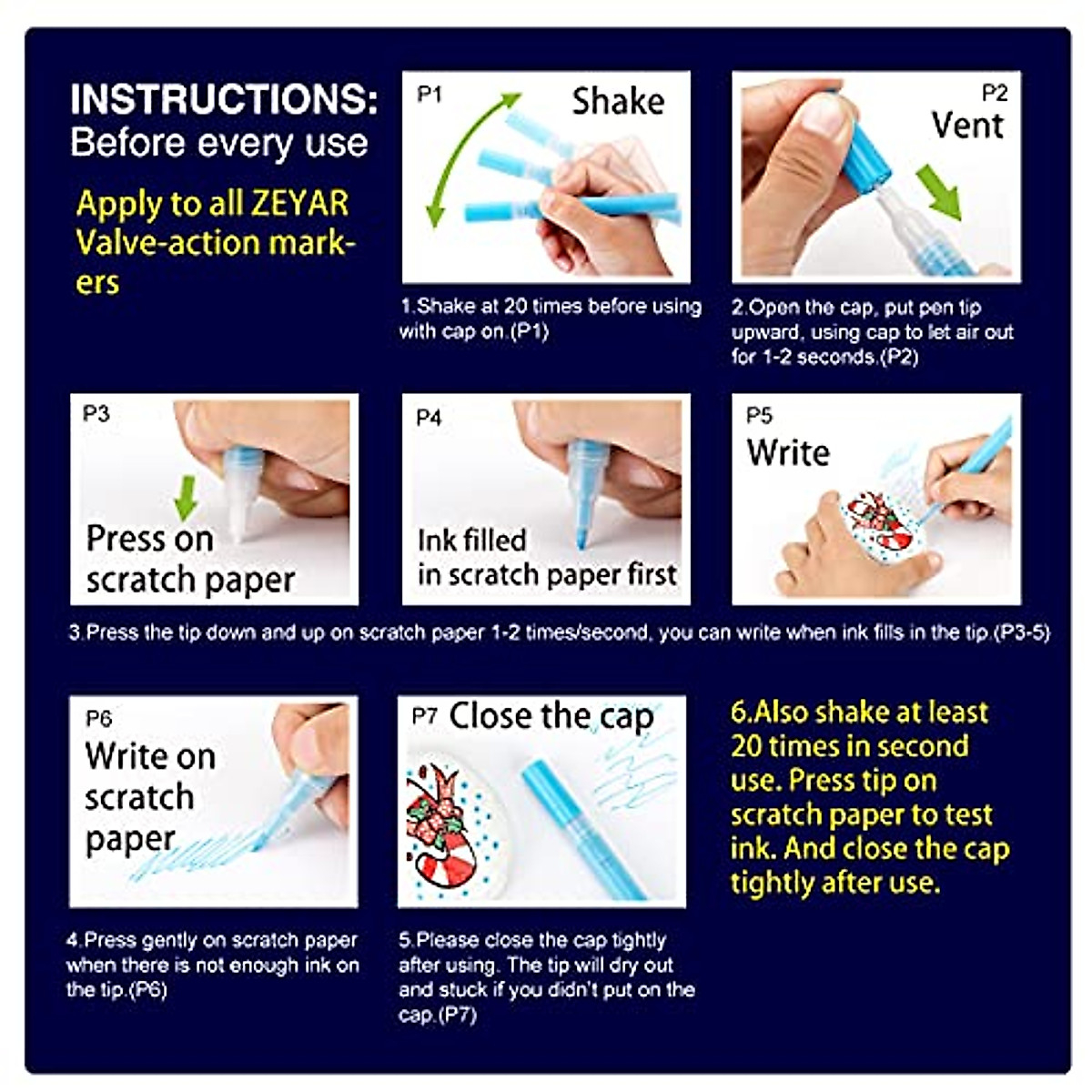 INSTRUCTIONS:
Before every use

Apply to all ZEYAR Valve-action markers

P1 Shake

1.Shake at 20 times before using with cap on.(P1)

P2 Vent

2.Open the cap, put pen tip upward, using cap to let air out for 1-2 seconds.(P2)

P3 Press on scratch paper

P4 Ink filled in scratch paper first

P5 Write

3.Press the tip down and up on scratch paper 1-2 times/second, you can write when ink fills in the tip.(P3-5)

P6 Write on scratch paper

4.Press gently on scratch paper when there is not enough ink on the tip.(P6)

P7 Close the cap

5.Please close the cap tightly after using. The tip will dry out and stuck if you didn't put on the cap.(P7)

6.Also shake at least 20 times in second use. Press tip on scratch paper to test ink. And close the cap tightly after use.