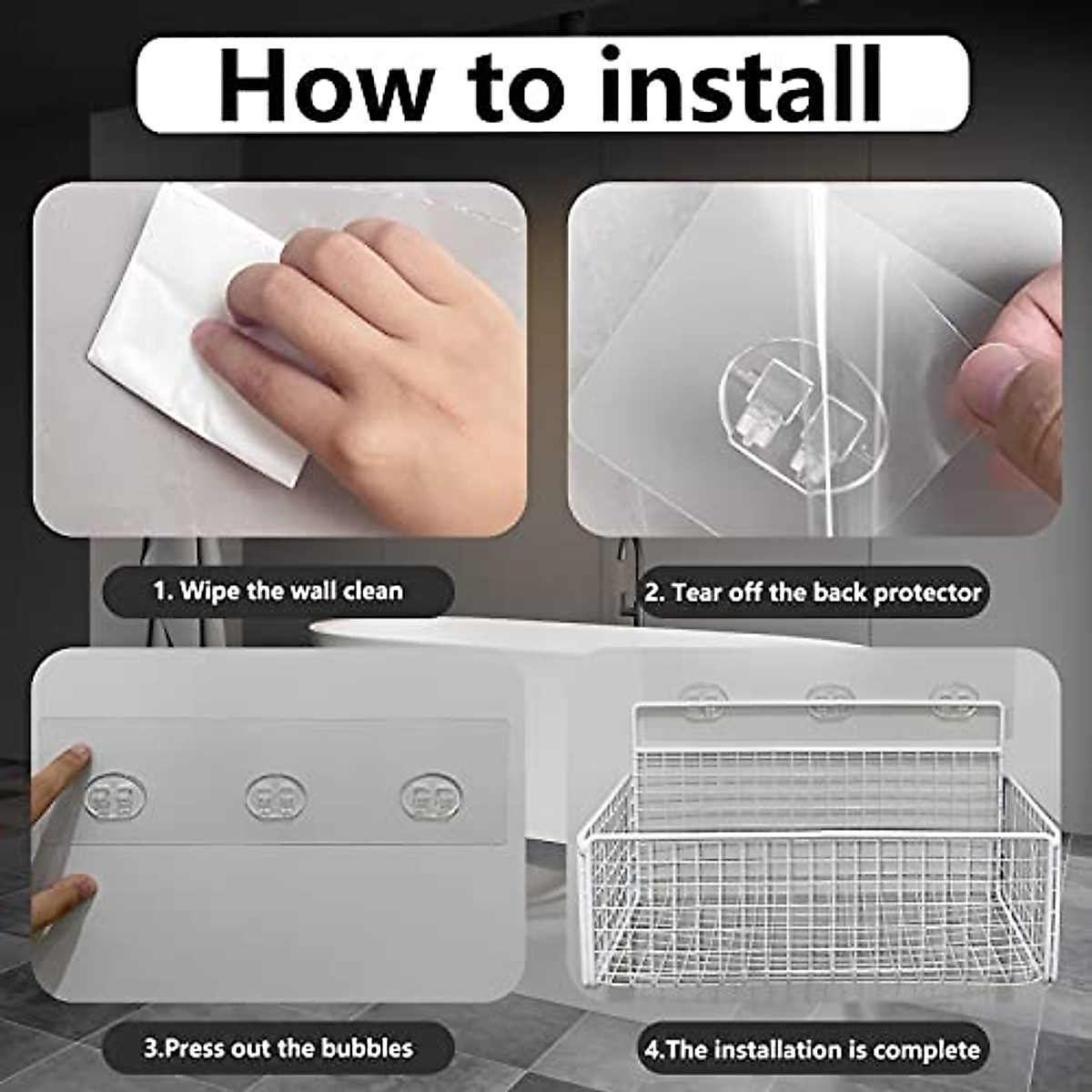 How to install

1. Wipe the wall clean

2. Tear off the back protector

3.Press out the bubbles

4.The installation is complete