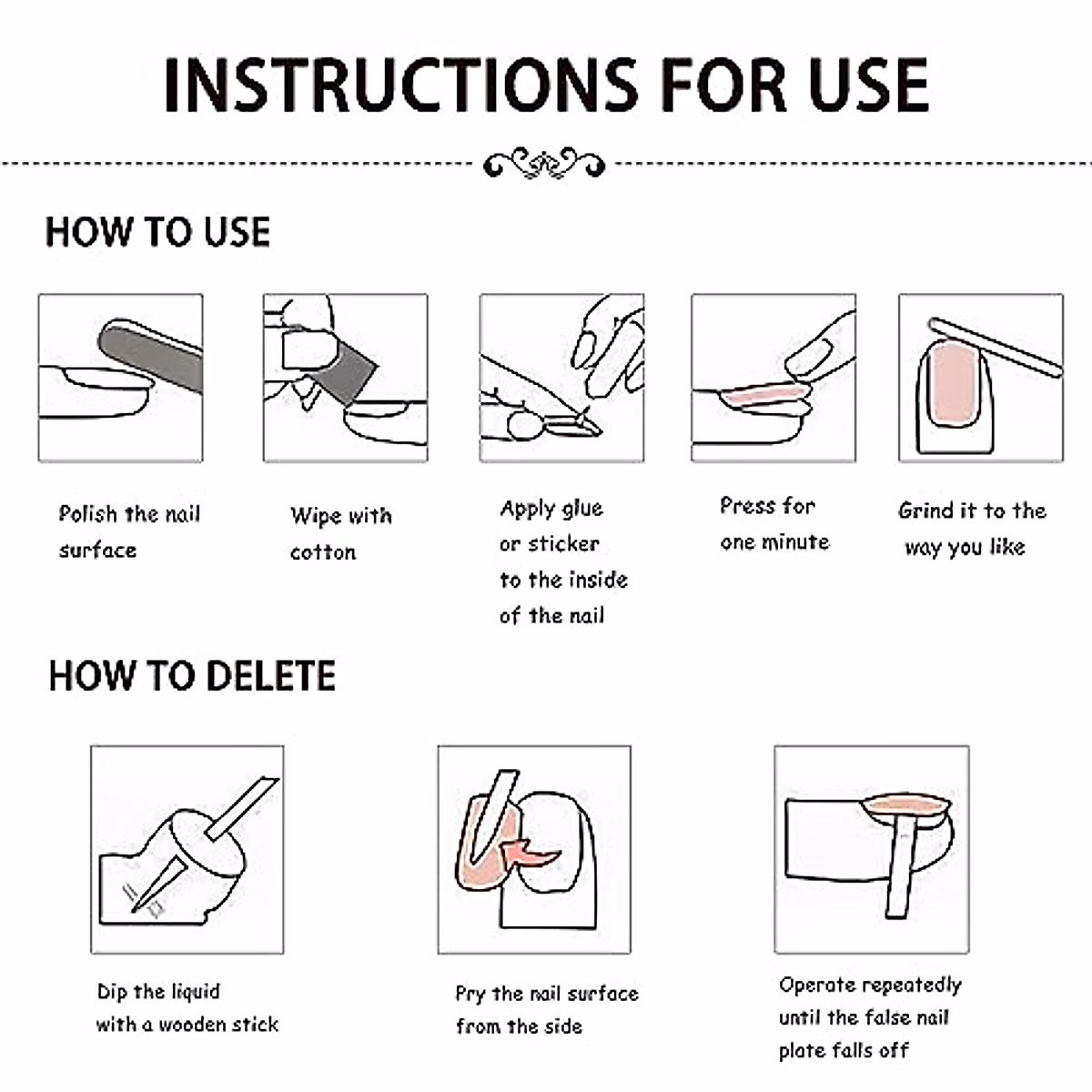 INSTRUCTIONS FOR USE

HOW TO USE

Polish the nail surface

Wipe with cotton

Apply glue or sticker to the inside of the nail

Press for one minute

Grind it to the way you like

HOW TO DELETE

Dip the liquid with a wooden stick

Pry the nail surface from the side

Operate repeatedly until the false nail plate falls off