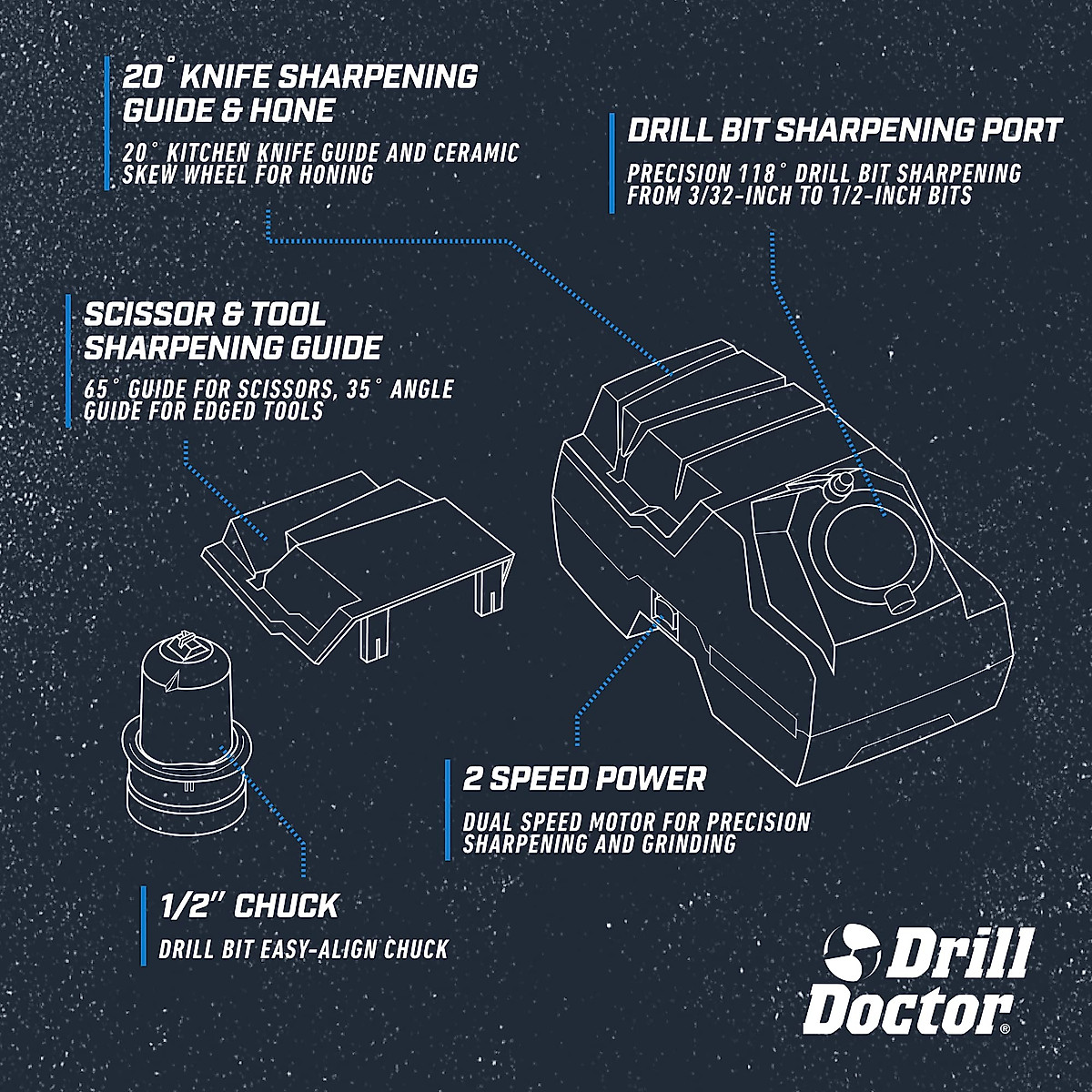 20° KNIFE SHARPENING GUIDE & HONE

20° KITCHEN KNIFE GUIDE AND CERAMIC SKEW WHEEL FOR HONING

DRILL BIT SHARPENING PORT

PRECISION 118° DRILL BIT SHARPENING FROM 3/32-INCH TO 1/2-INCH BITS

SCISSOR & TOOL SHARPENING GUIDE

65° GUIDE FOR SCISSORS, 35° ANGLE GUIDE FOR EDGED TOOLS

2 SPEED POWER

DUAL SPEED MOTOR FOR PRECISION SHARPENING AND GRINDING

1/2" CHUCK

DRILL BIT EASY-ALIGN CHUCK

Drill Doctor®