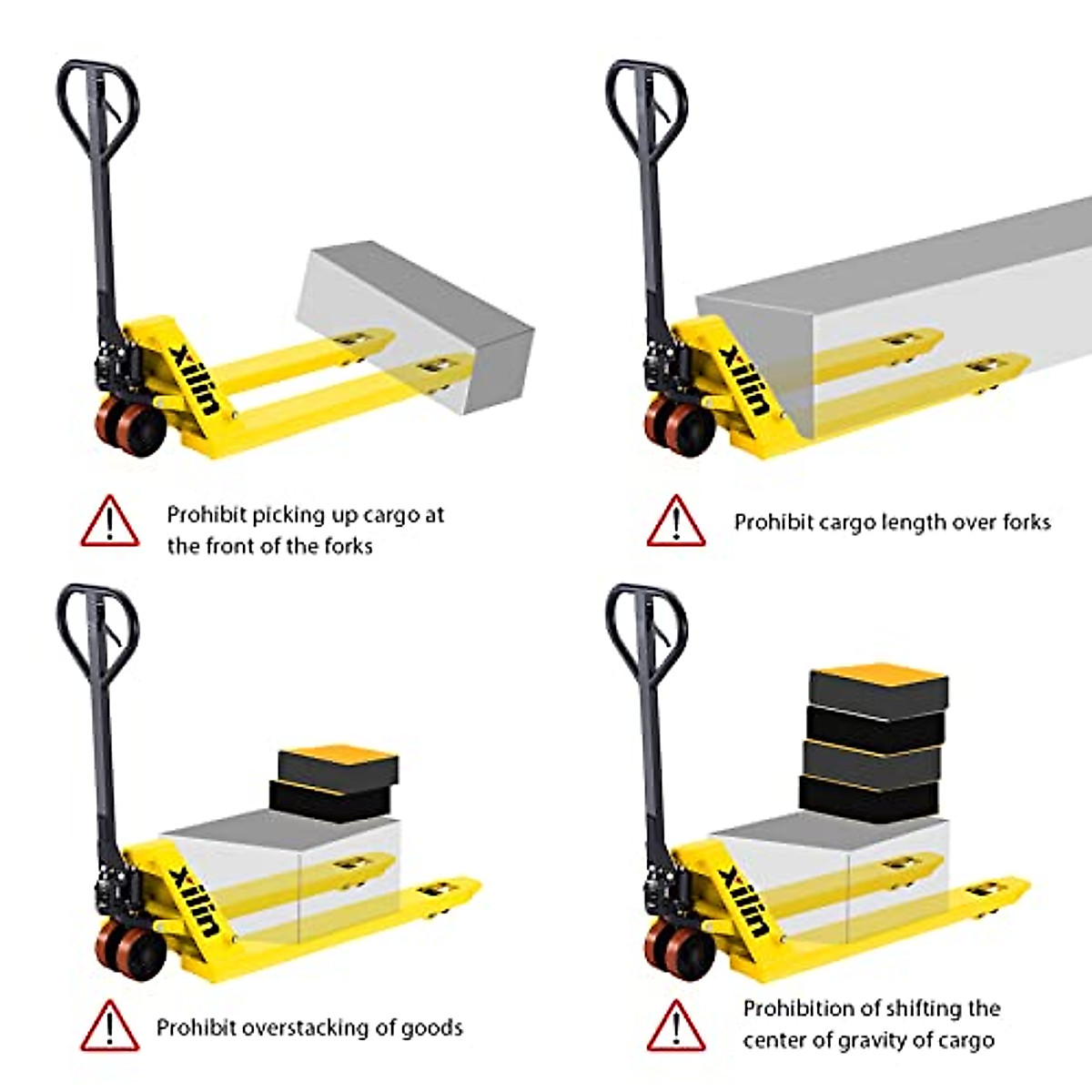 xilin

Prohibit picking up cargo at the front of the forks

xilin

Prohibit cargo length over forks

xilin

Prohibit overstacking of goods

xilin

Prohibition of shifting the center of gravity of cargo