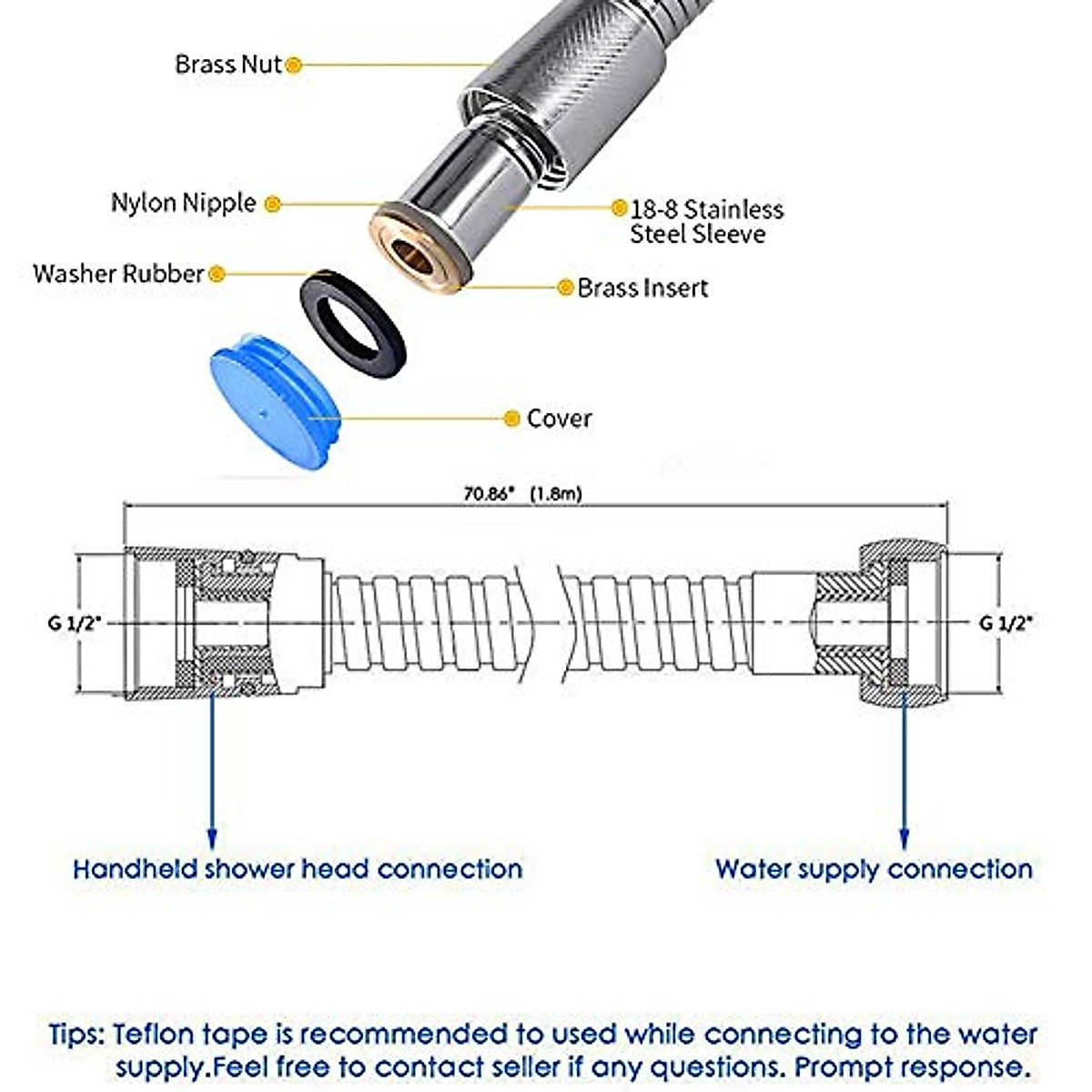 Brass Nut

Nylon Nipple

18-8 Stainless Steel Sleeve

Washer Rubber

Brass Insert

Cover

70.86" (1.8m)

G 1/2"

G 1/2"

Handheld shower head connection

Water supply connection

Tips: Teflon tape is recommended to used while connecting to the water supply.Feel free to contact seller if any questions. Prompt response.