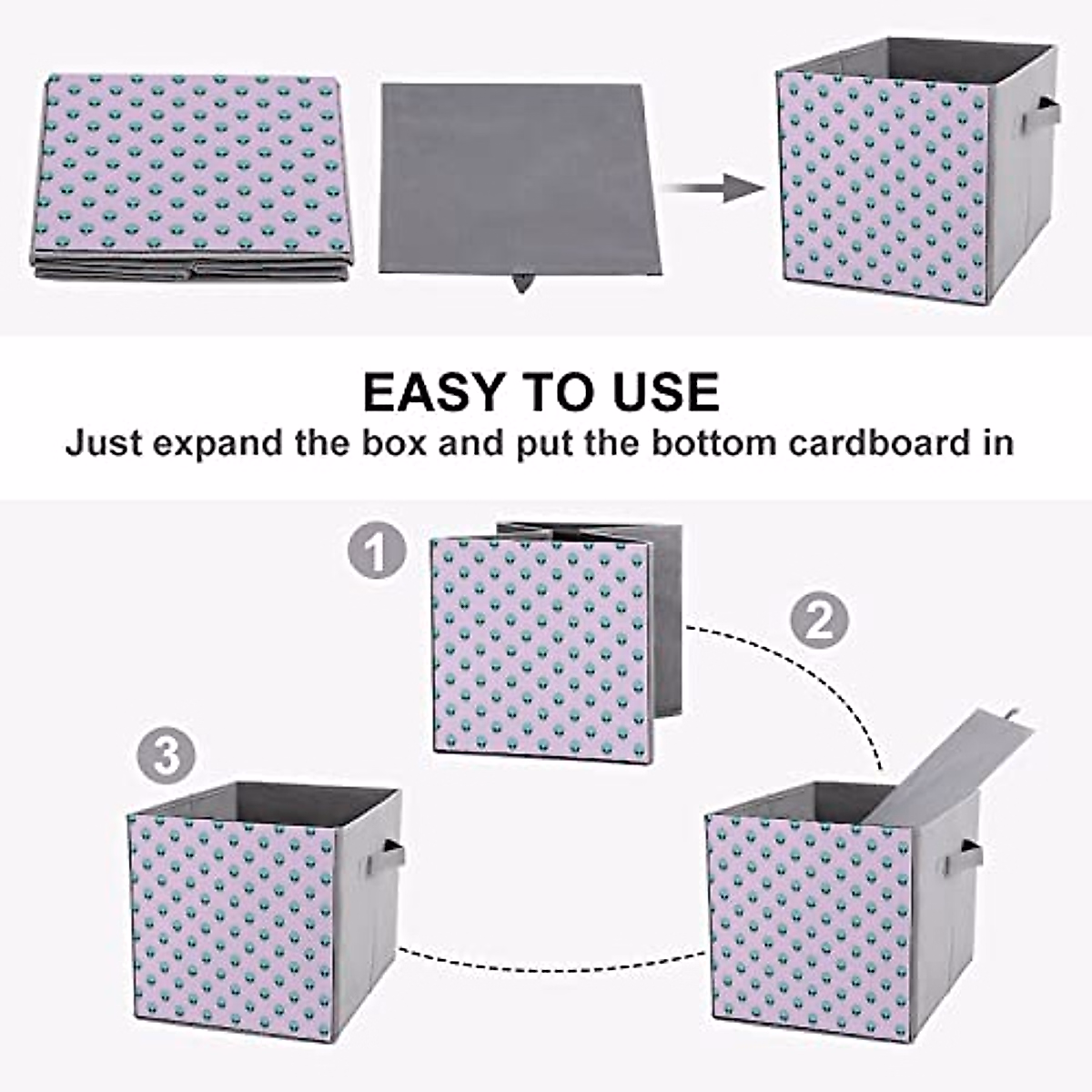 EASY TO USE
Just expand the box and put the bottom cardboard in

1

2

3