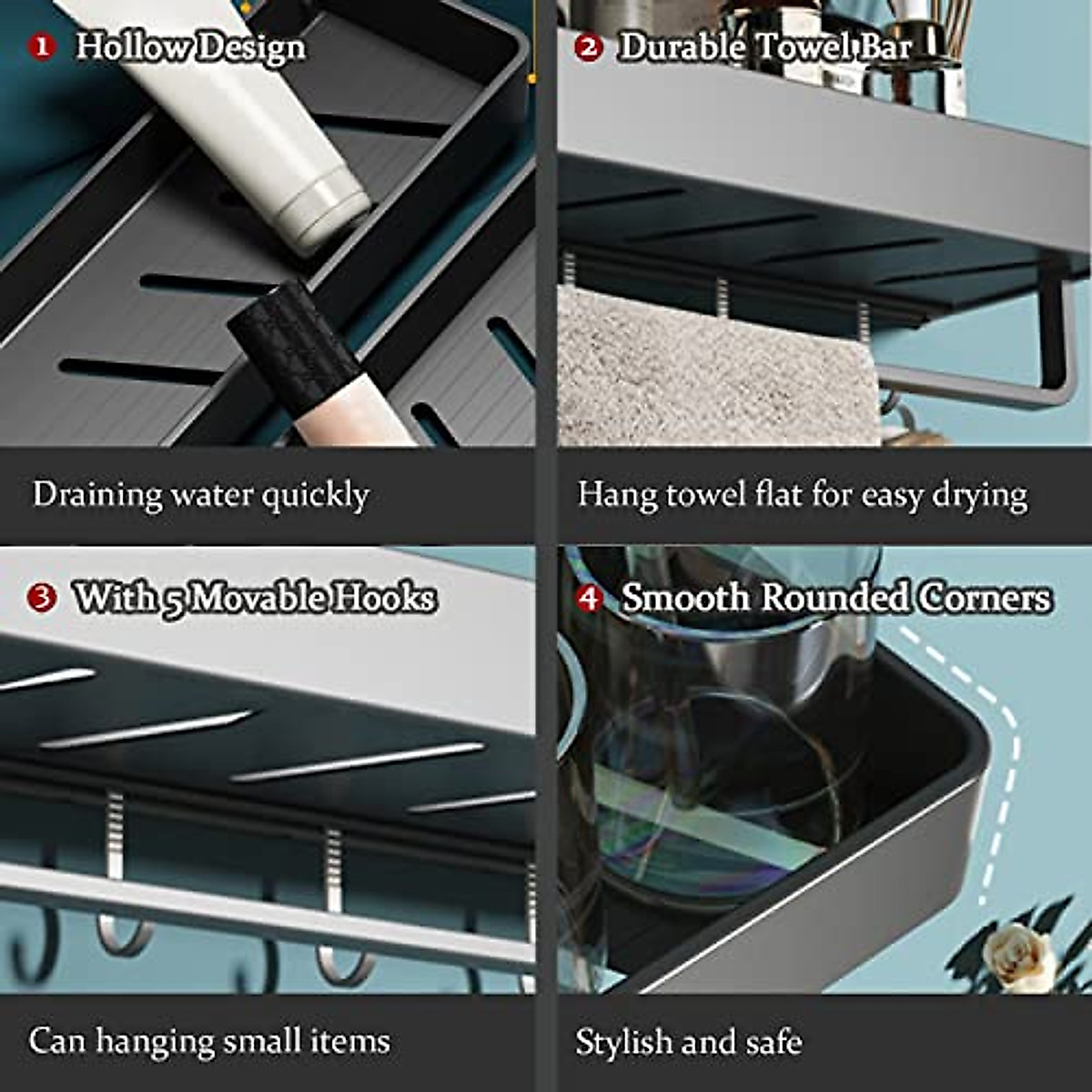 1 Hollow Design

Draining water quickly

2 Durable Towel Bar

Hang towel flat for easy drying

3 With 5 Movable Hooks

Can hanging small items

4 Smooth Rounded Corners

Stylish and safe