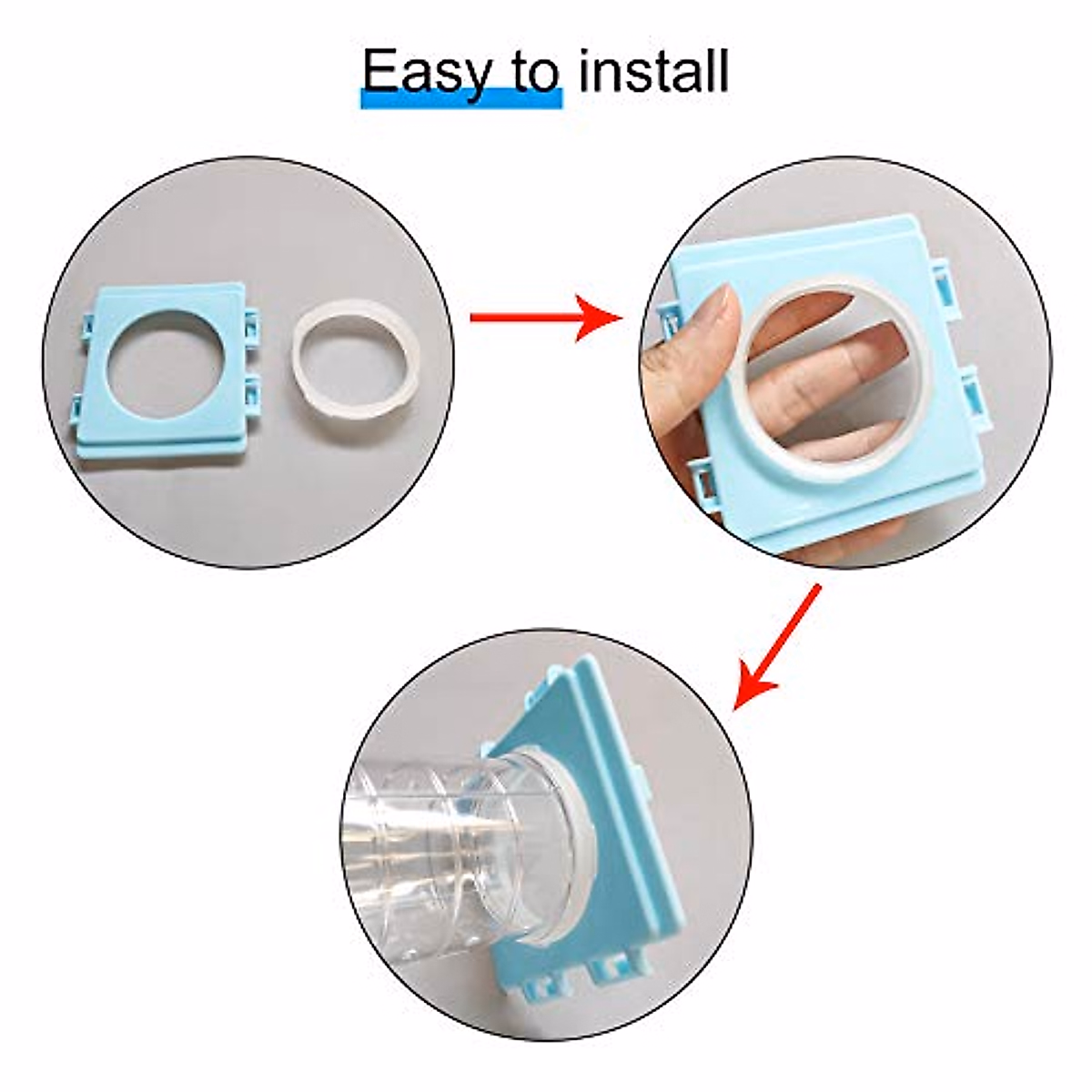 Easy to install