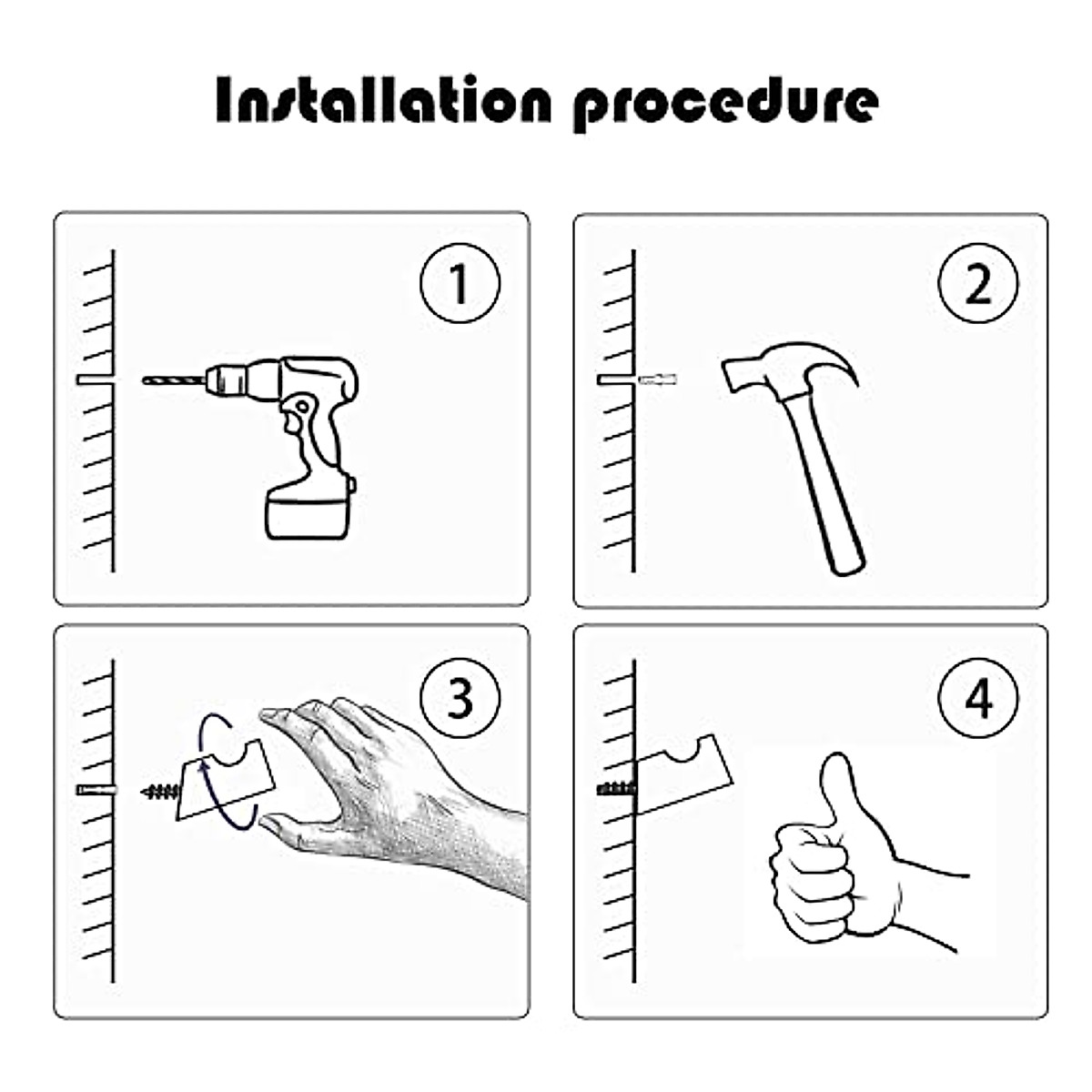 Installation procedure

1

2

3

4