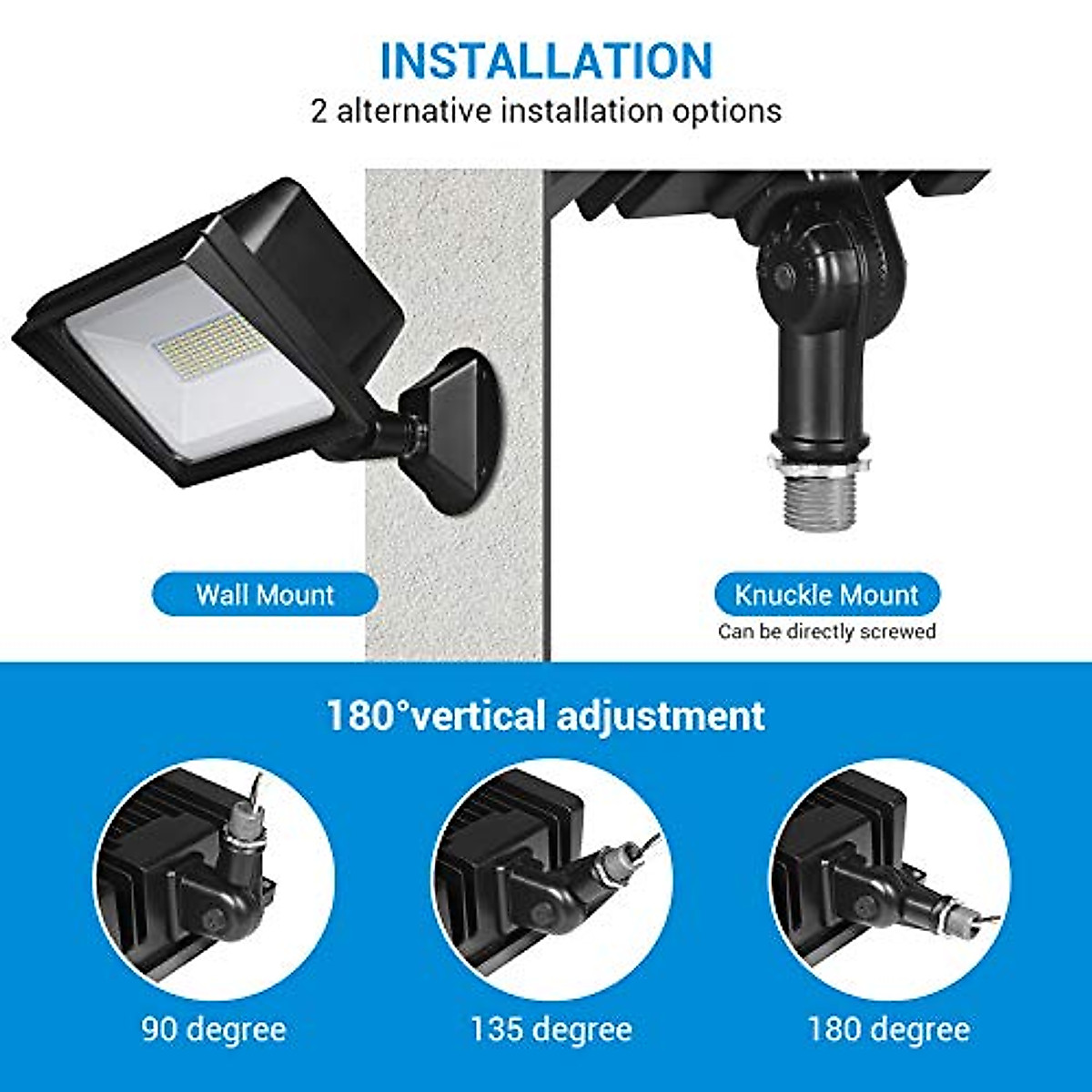 INSTALLATION
2 alternative installation options

Wall Mount

Knuckle Mount
Can be directly screwed

180°vertical adjustment

90 degree

135 degree

180 degree