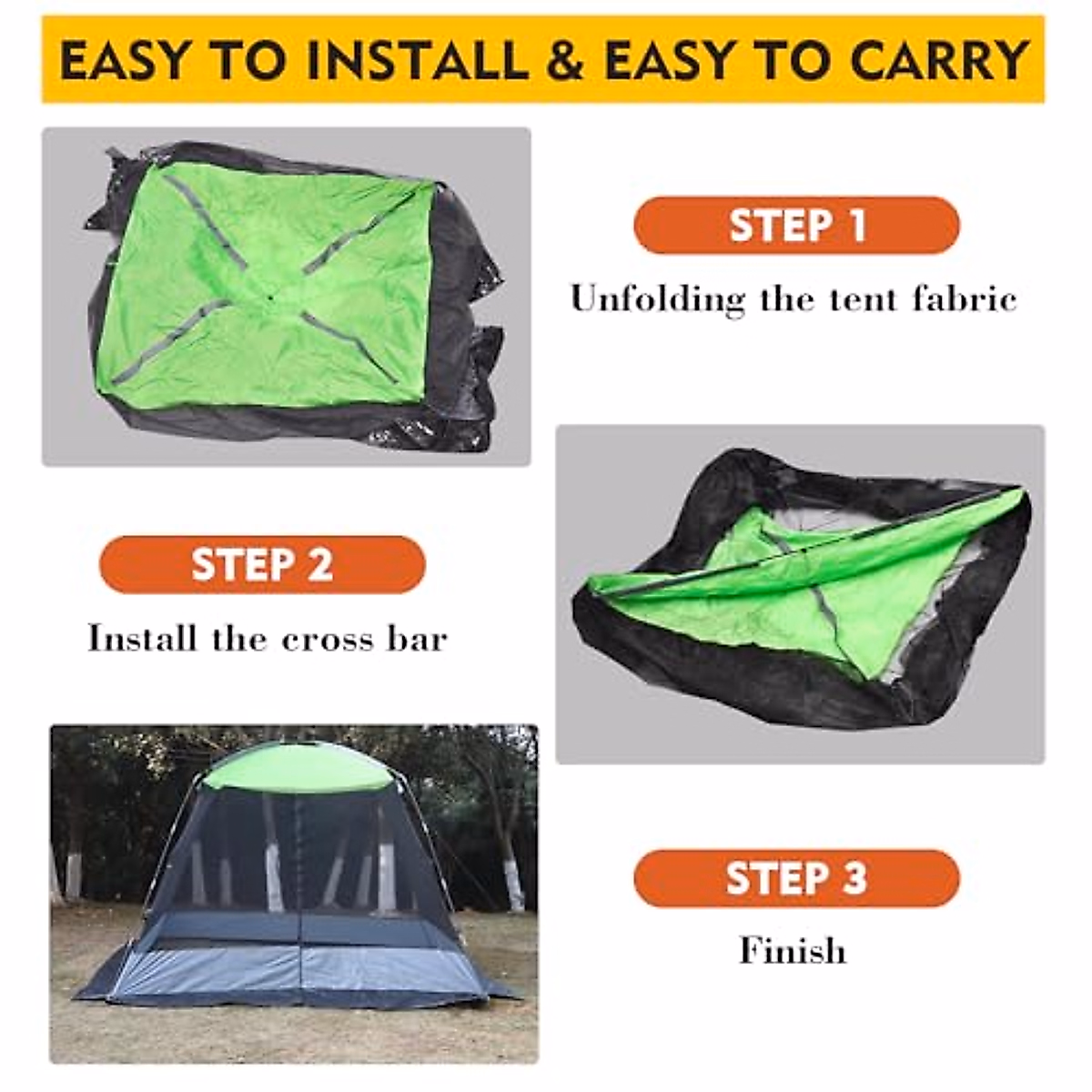 EASY TO INSTALL & EASY TO CARRY

STEP 1

Unfolding the tent fabric

STEP 2

Install the cross bar

STEP 3

Finish