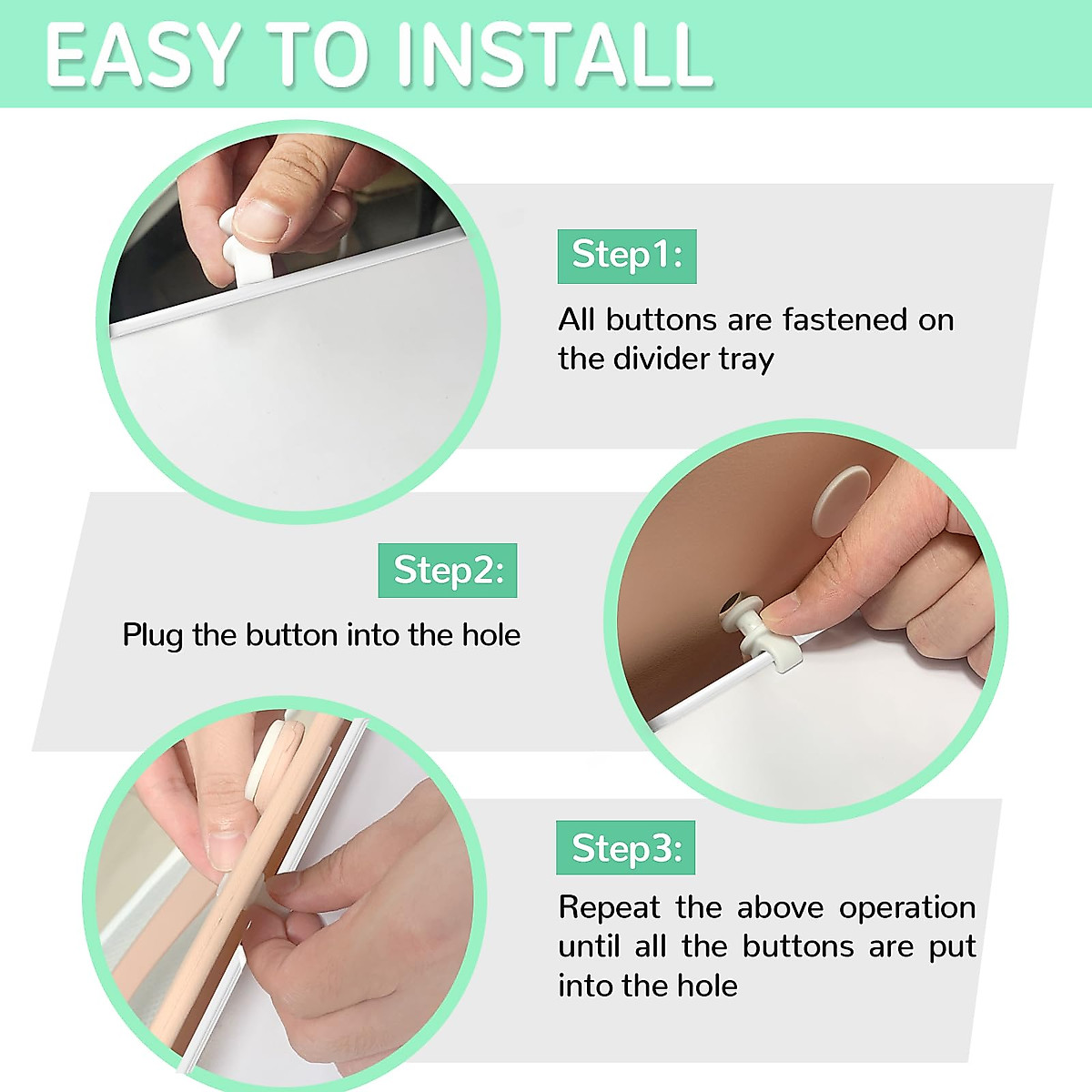 EASY TO INSTALL

Step1:

All buttons are fastened on the divider tray

Step2:

Plug the button into the hole

Step3:

Repeat the above operation until all the buttons are put into the hole