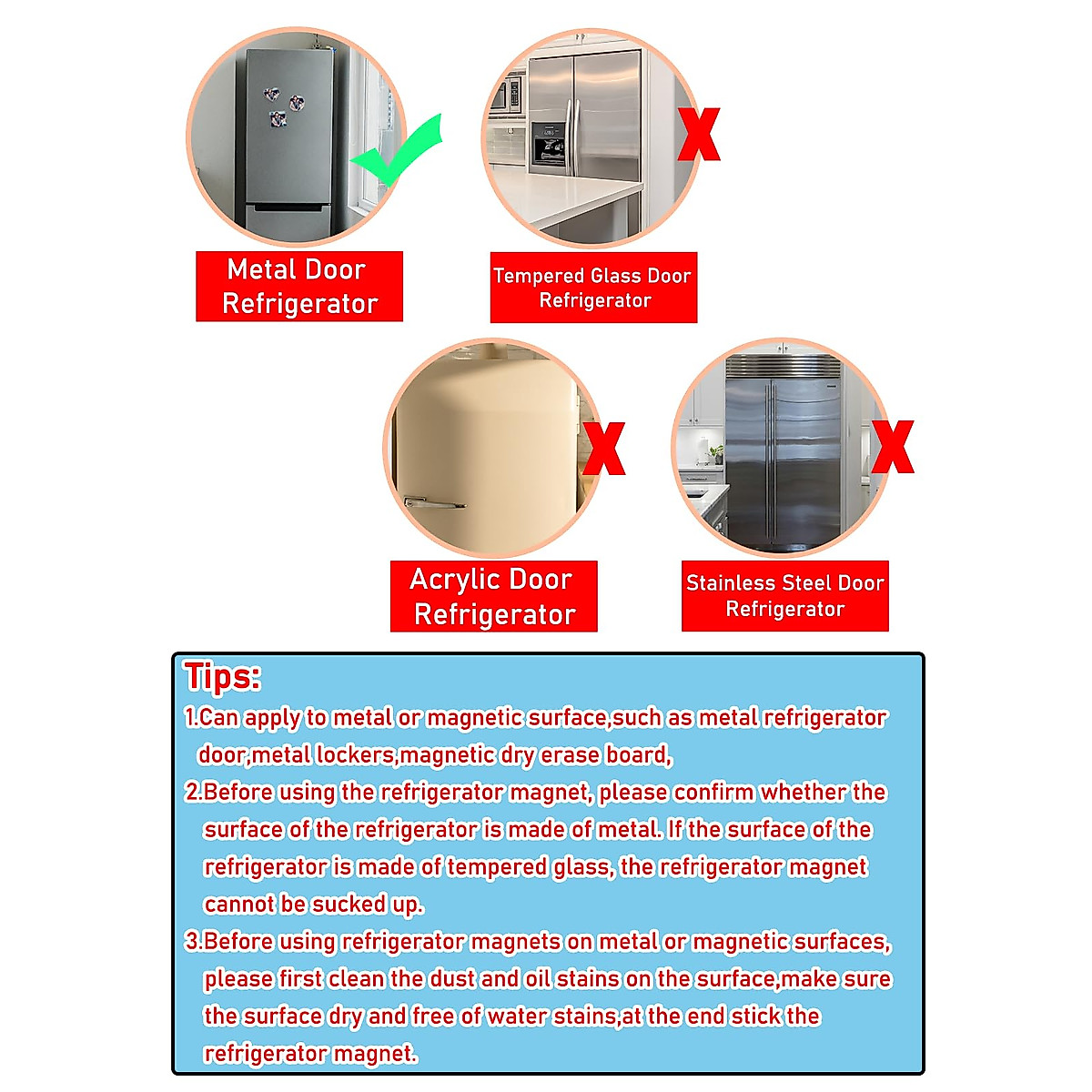 Metal Door Refrigerator

Tempered Glass Door Refrigerator

Acrylic Door Refrigerator

Stainless Steel Door Refrigerator

Tips:

1.Can apply to metal or magnetic surface,such as metal refrigerator door,metal lockers,magnetic dry erase board,

2.Before using the refrigerator magnet, please confirm whether the surface of the refrigerator is made of metal. If the surface of the refrigerator is made of tempered glass, the refrigerator magnet cannot be sucked up.

3.Before using refrigerator magnets on metal or magnetic surfaces, please first clean the dust and oil stains on the surface,make sure the surface dry and free of water stains,at the end stick the refrigerator magnet.