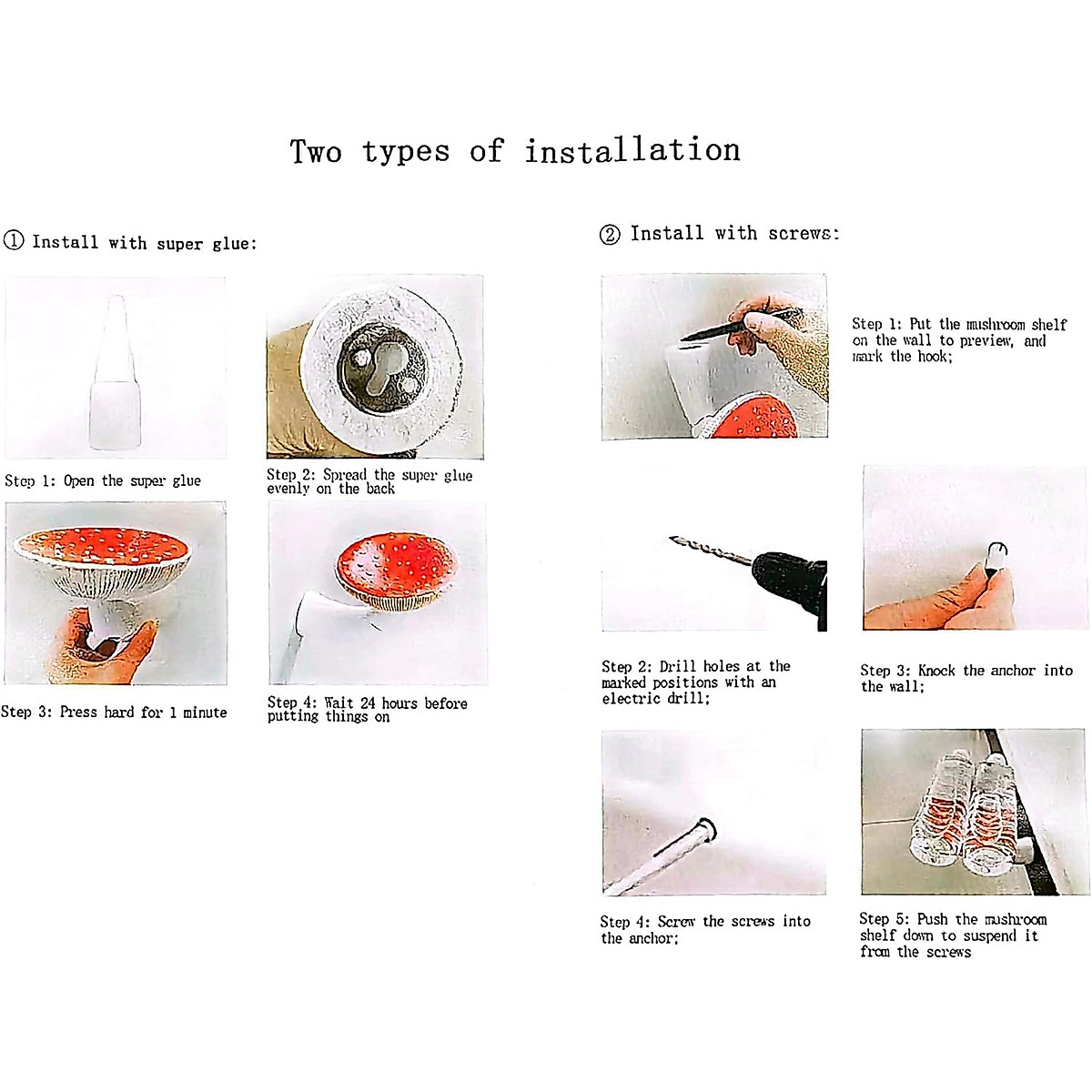 Two types of installation

① Install with super glue:

Step 1: Open the super glue

Step 2: Spread the super glue evenly on the back

Step 3: Press hard for 1 minute

Step 4: Wait 24 hours before putting things on

② Install with screws:

Step 1: Put the mushroom shelf on the wall to preview, and mark the hook;

Step 2: Drill holes at the marked positions with an electric drill;

Step 3: Knock the anchor into the wall;

Step 4: Screw the screws into the anchor;

Step 5: Push the mushroom shelf down to suspend it from the screws