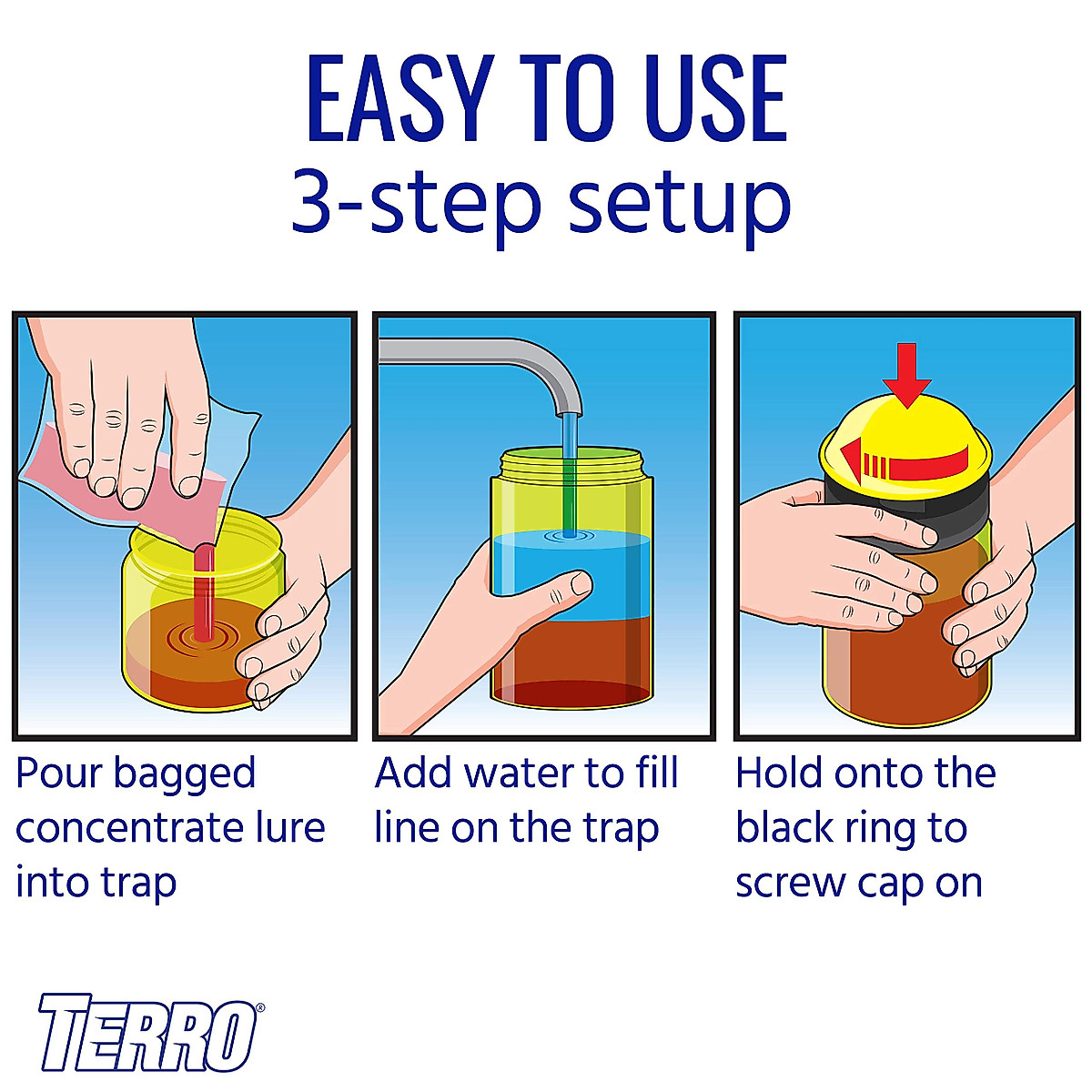 EASY TO USE
3-step setup

Pour bagged concentrate lure into trap

Add water to fill line on the trap

Hold onto the black ring to screw cap on

TERRO®