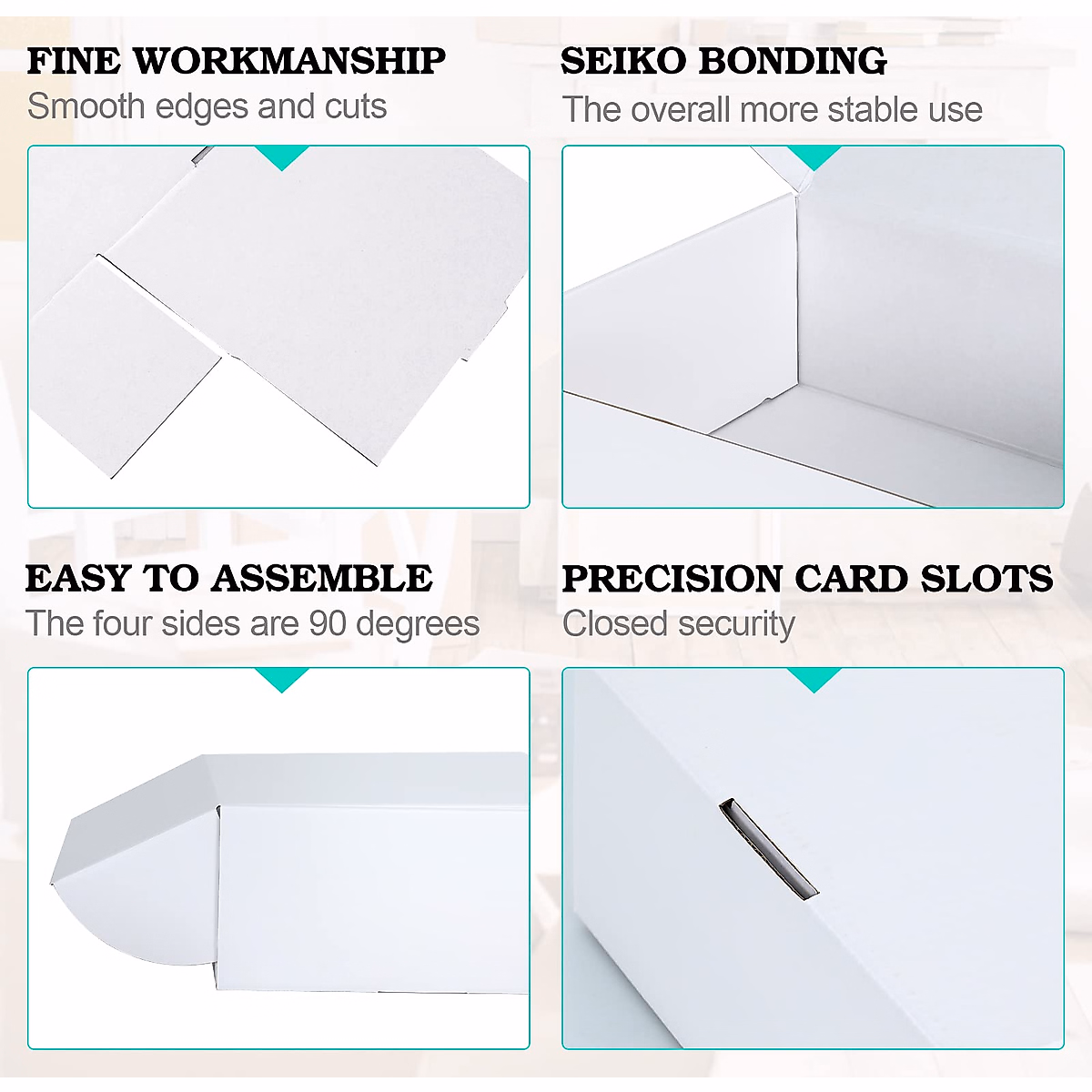 FINE WORKMANSHIP
Smooth edges and cuts

SEIKO BONDING
The overall more stable use

EASY TO ASSEMBLE
The four sides are 90 degrees

PRECISION CARD SLOTS
Closed security