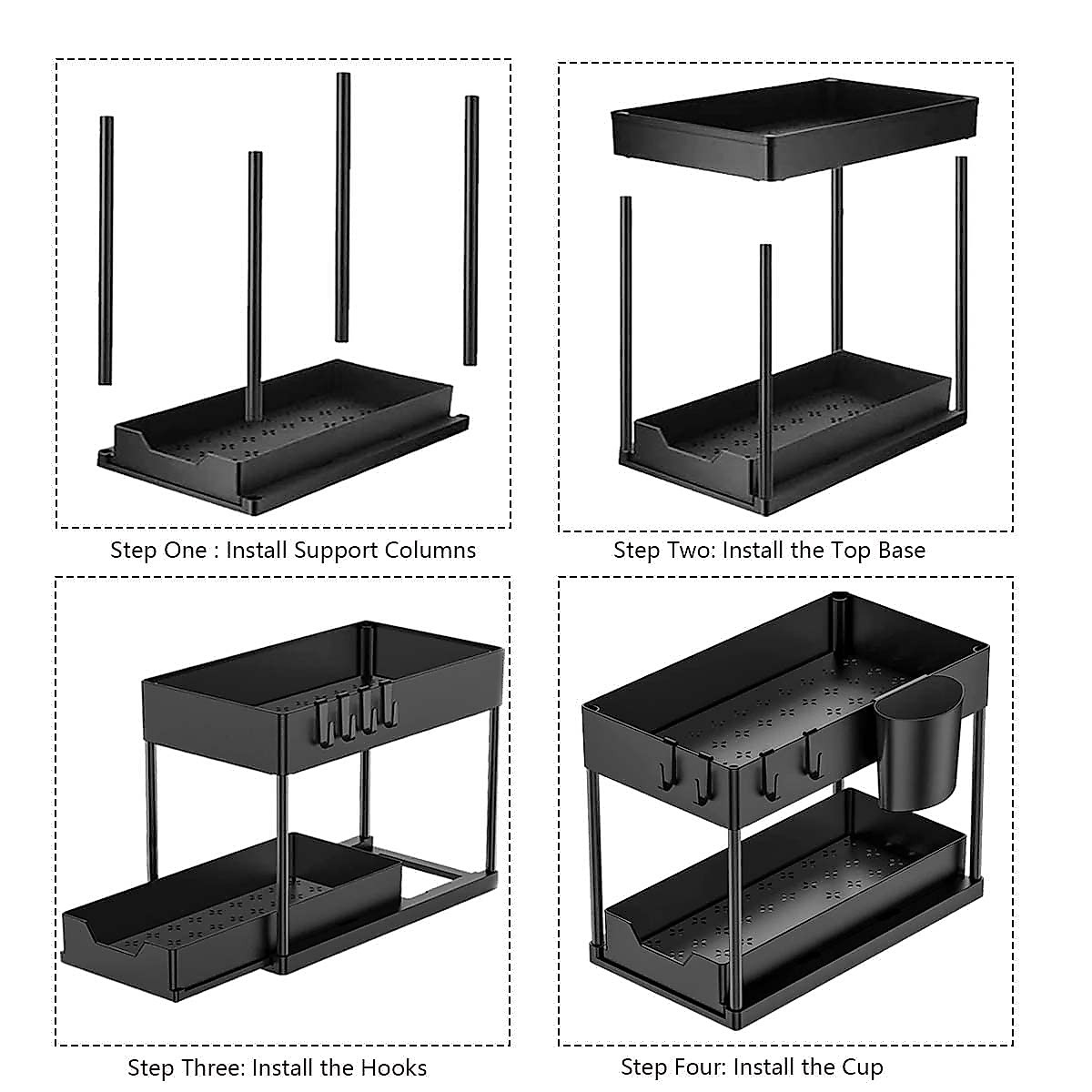 Step One : Install Support Columns

Step Two: Install the Top Base

Step Three: Install the Hooks

Step Four: Install the Cup