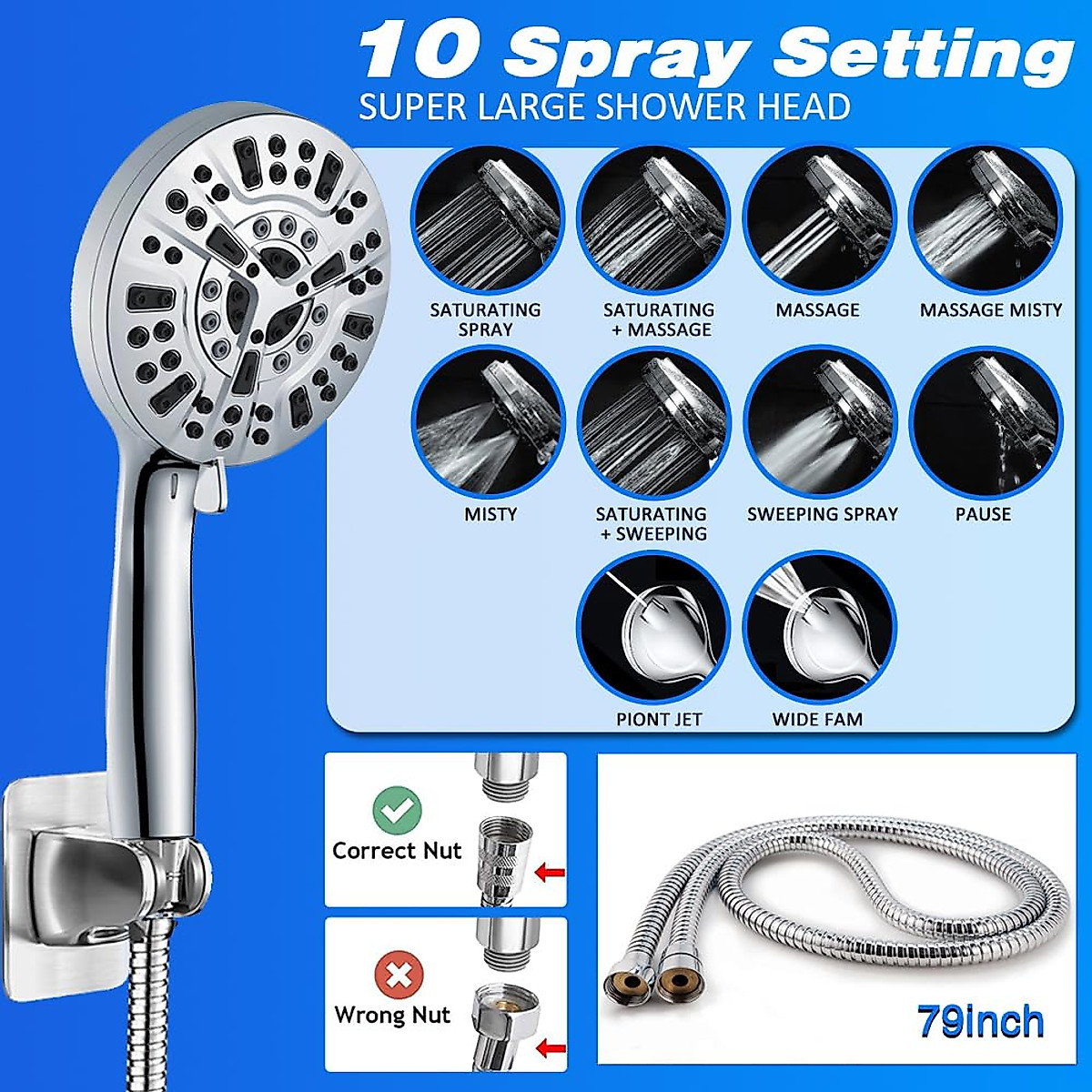 10 Spray Setting
SUPER LARGE SHOWER HEAD

SATURATING SPRAY

SATURATING + MASSAGE

MASSAGE

MASSAGE MISTY

MISTY

SATURATING + SWEEPING

SWEEPING SPRAY

PAUSE

PIONT JET

WIDE FAM

Correct Nut

Wrong Nut

79inch