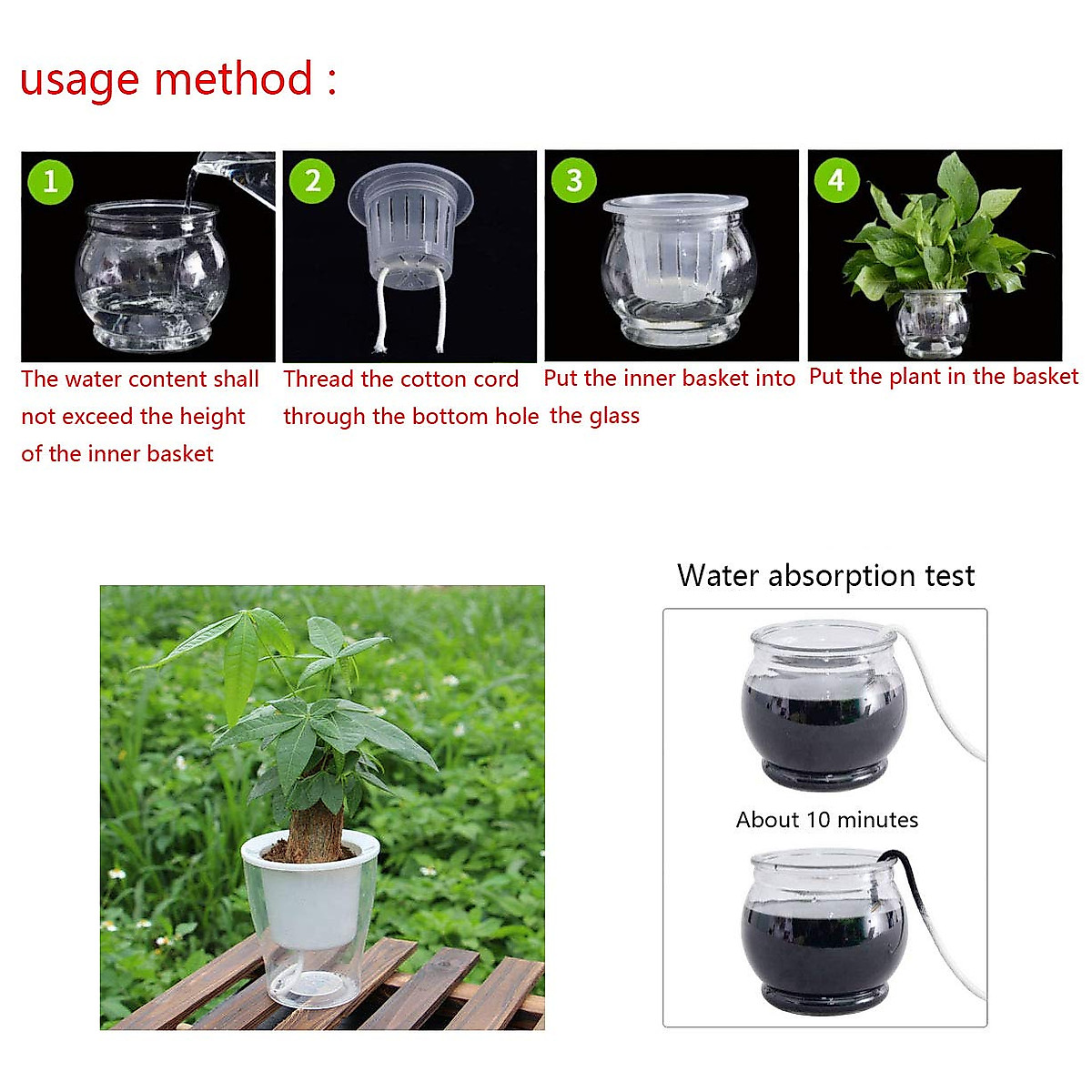 usage method :

1
The water content shall not exceed the height of the inner basket

2
Thread the cotton cord through the bottom hole

3
Put the inner basket into the glass

4
Put the plant in the basket

Water absorption test

About 10 minutes