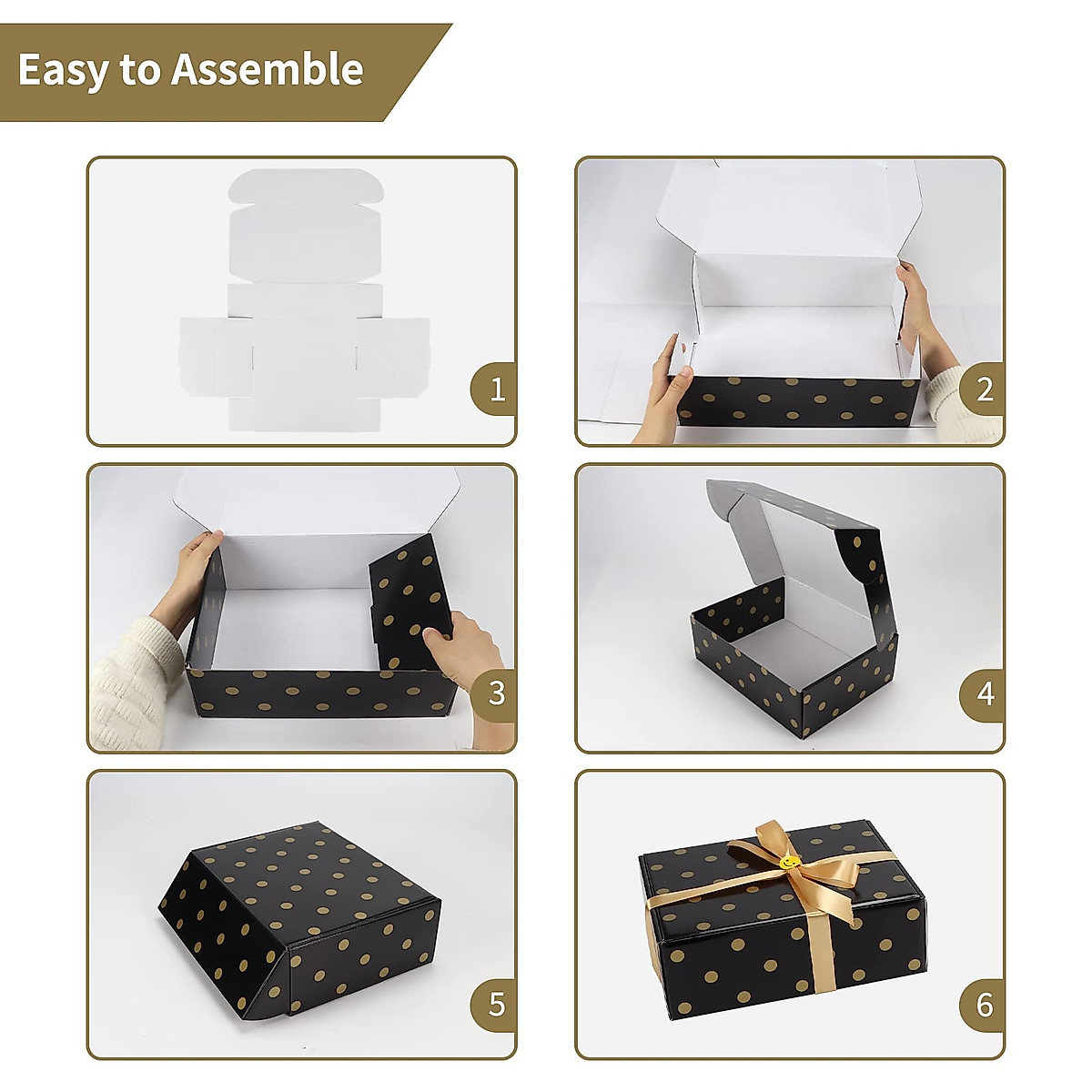 Easy to Assemble

1

2

3

4

5

6