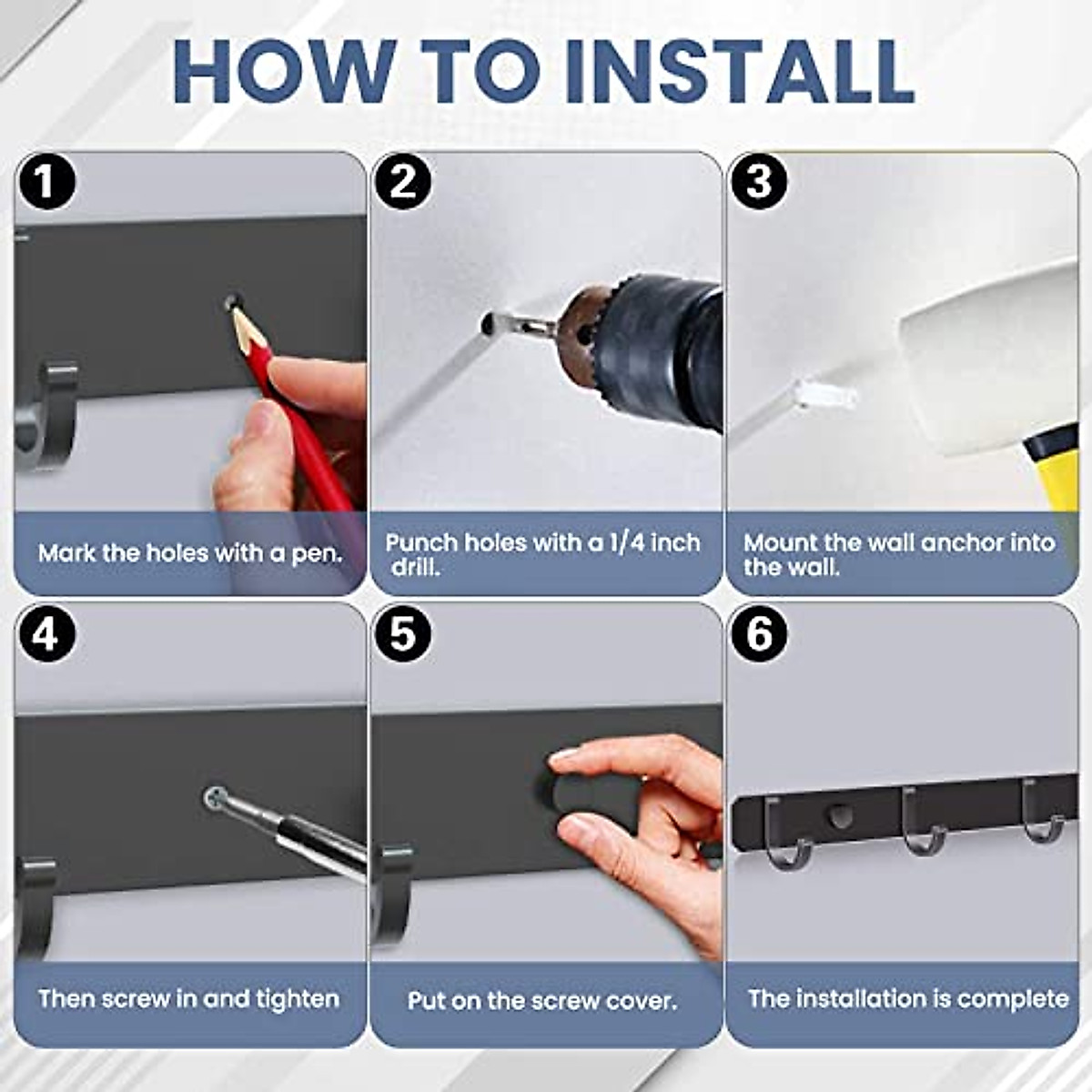 HOW TO INSTALL

1

Mark the holes with a pen.

2

Punch holes with a 1/4 inch drill.

3

Mount the wall anchor into the wall.

4

Then screw in and tighten

5

Put on the screw cover.

6

The installation is complete