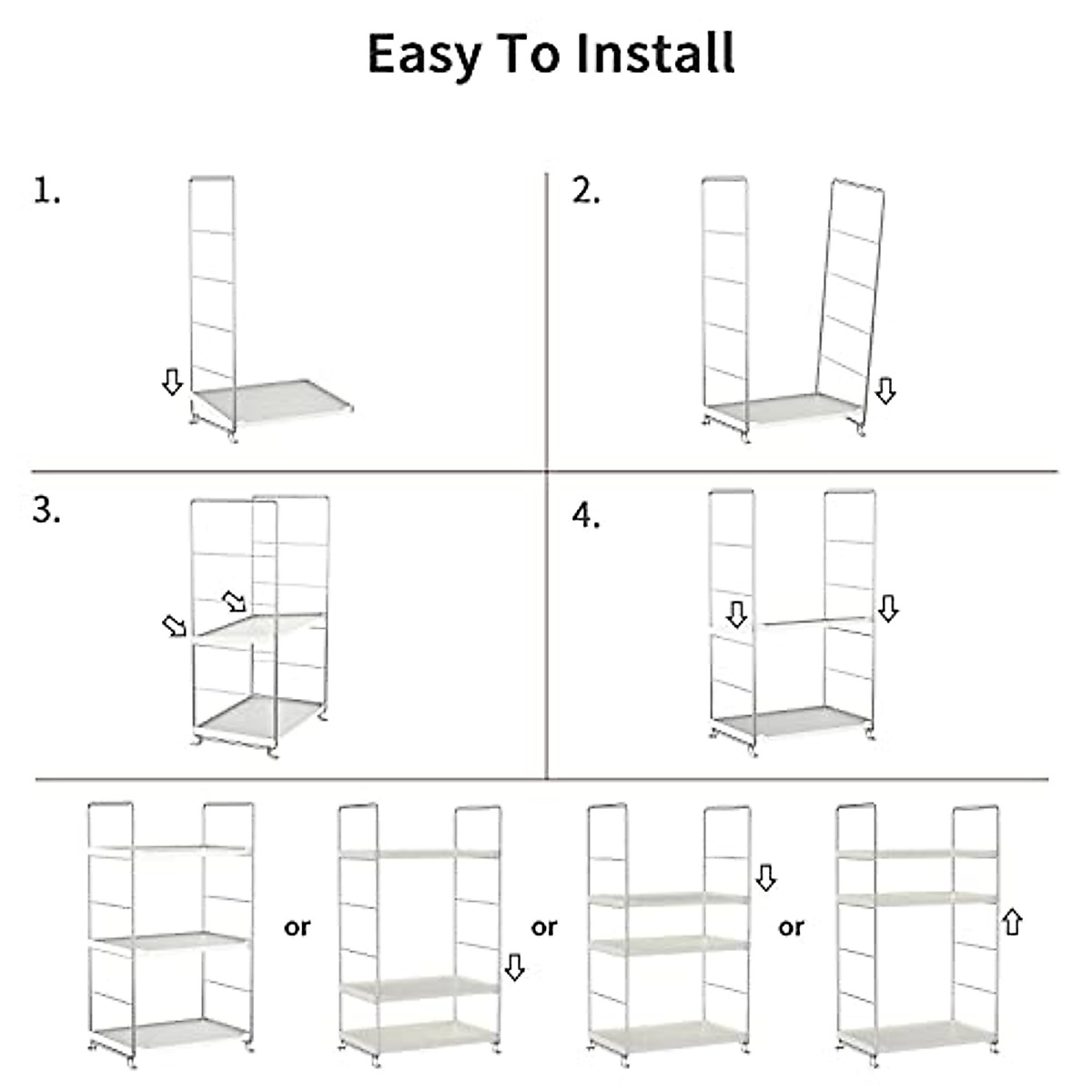 Easy To Install

1.

2.

3.

4.

or

or

or