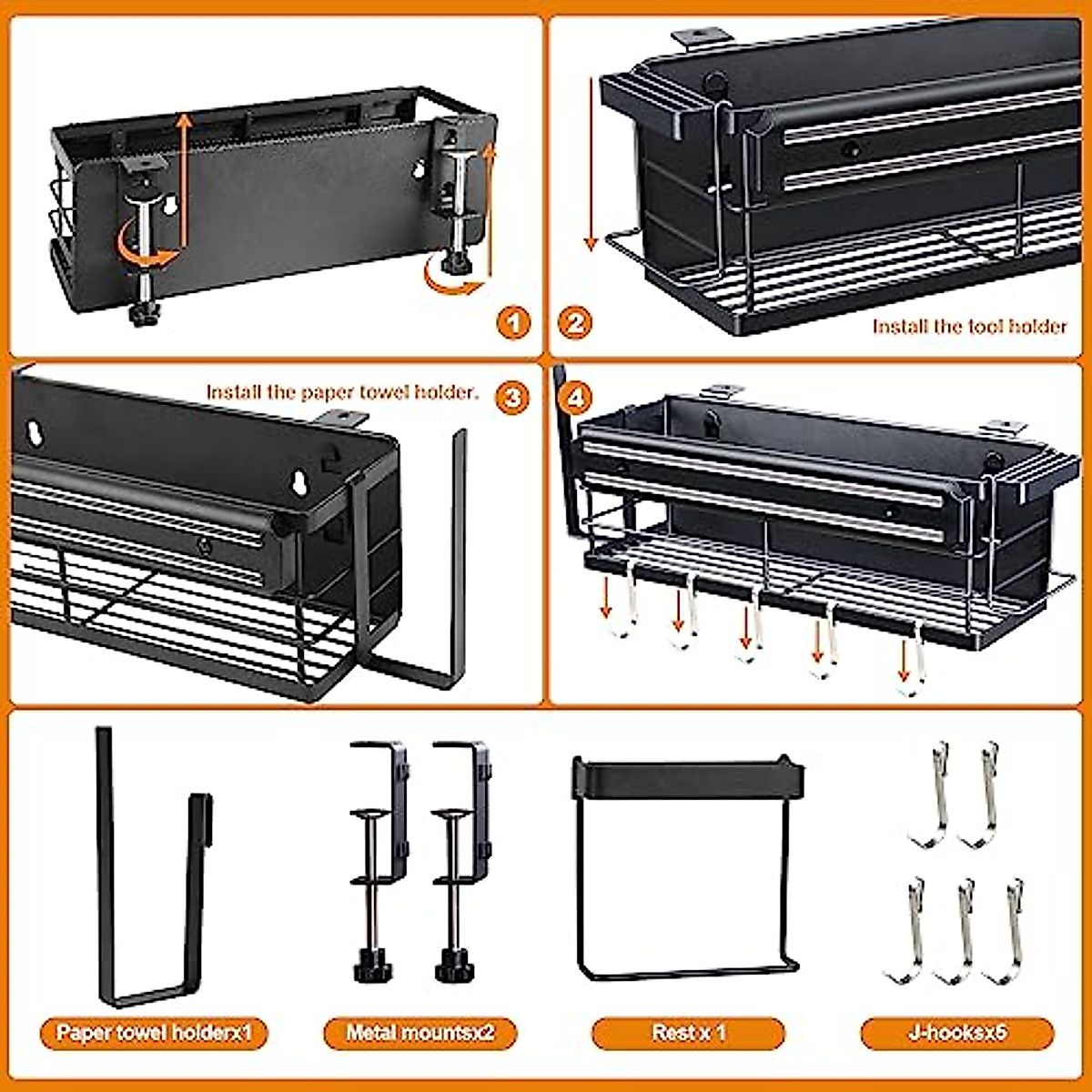 1

2

Install the tool holder

Install the paper towel holder.

3

4

Paper towel holderx1

Metal mountsx2

Rest x 1

J-hooksx5