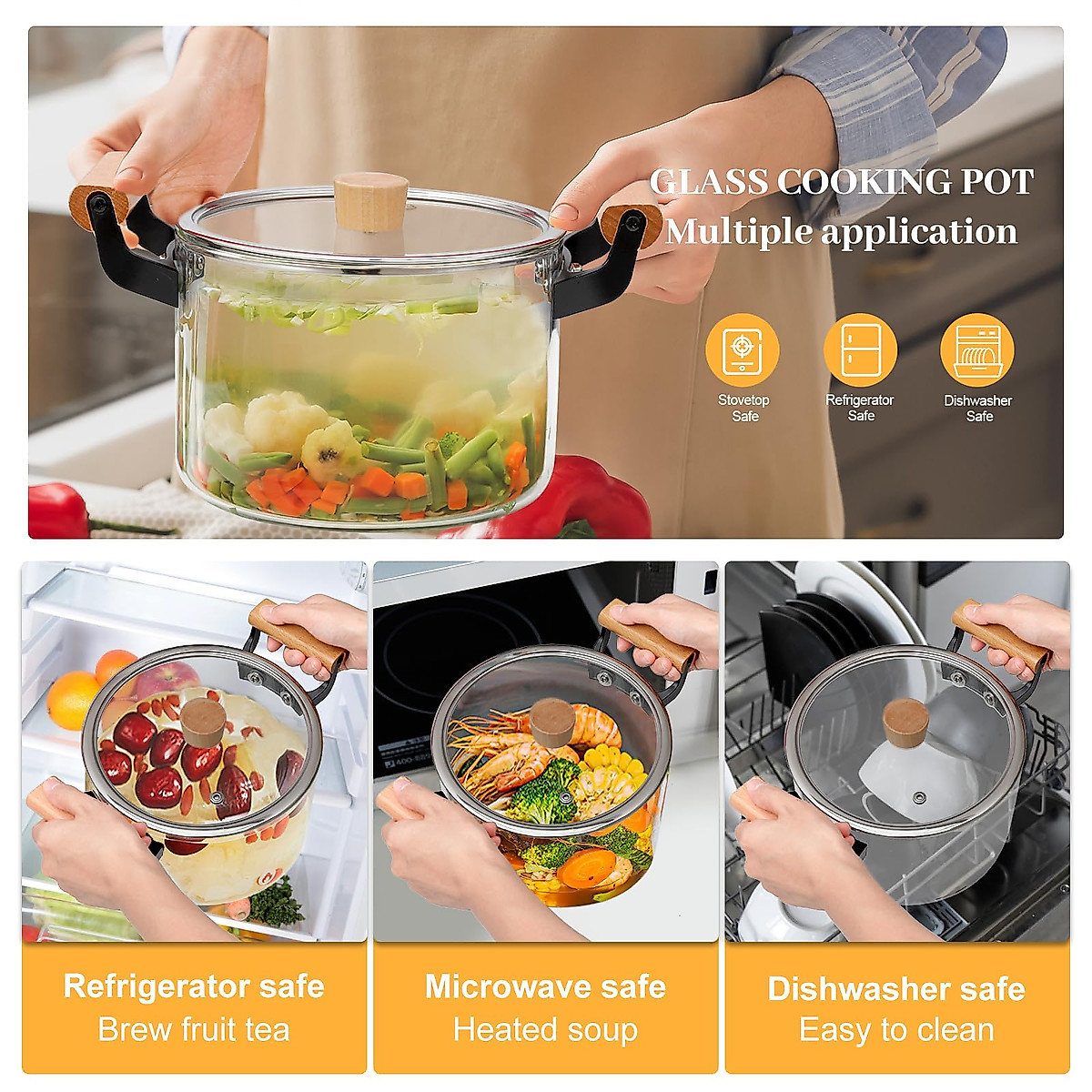 GLASS COOKING POT
Multiple application

Stovetop Safe

Refrigerator Safe

Dishwasher Safe

Refrigerator safe
Brew fruit tea

Microwave safe
Heated soup

Dishwasher safe
Easy to clean