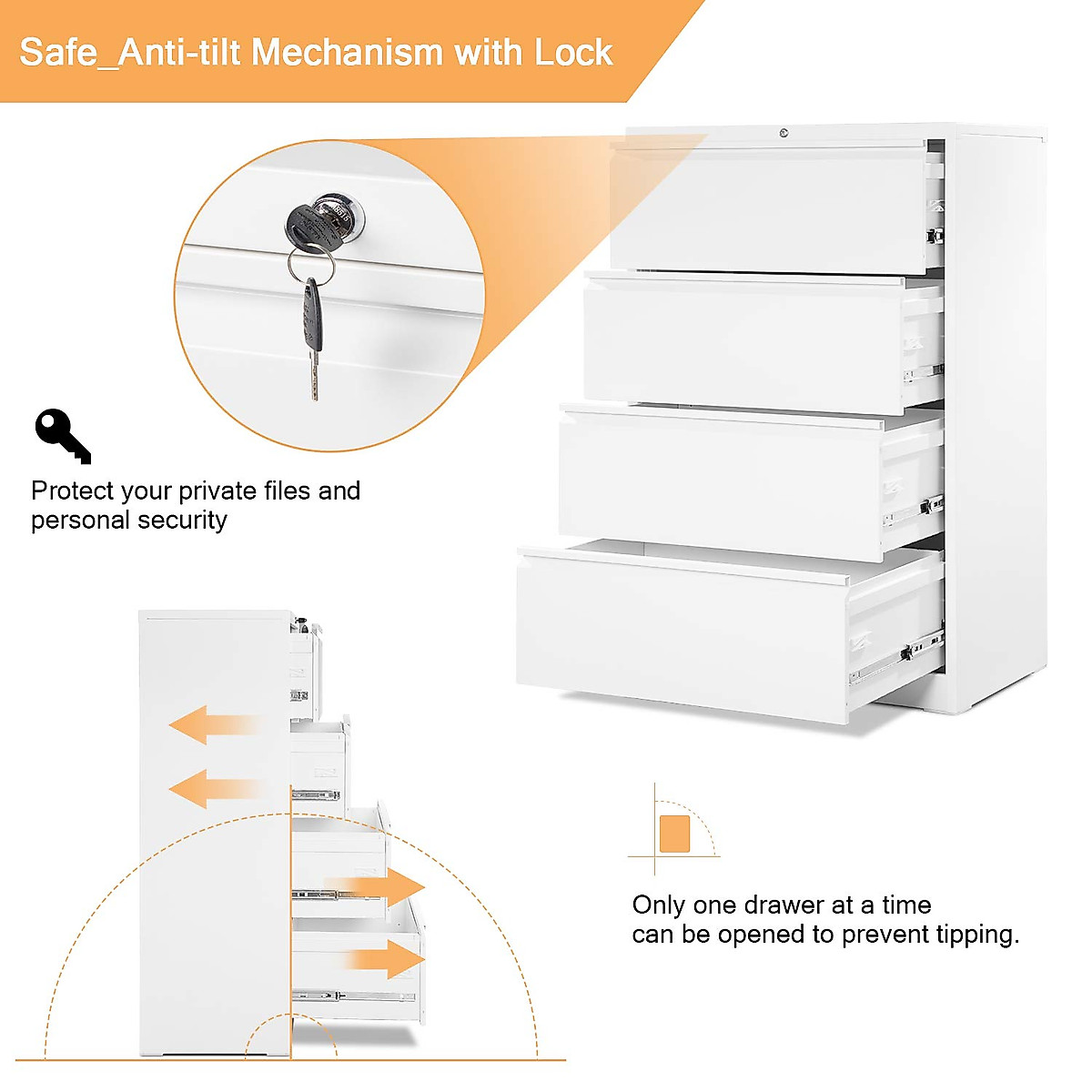 Safe_Anti-tilt Mechanism with Lock

Protect your private files and personal security

Only one drawer at a time can be opened to prevent tipping.