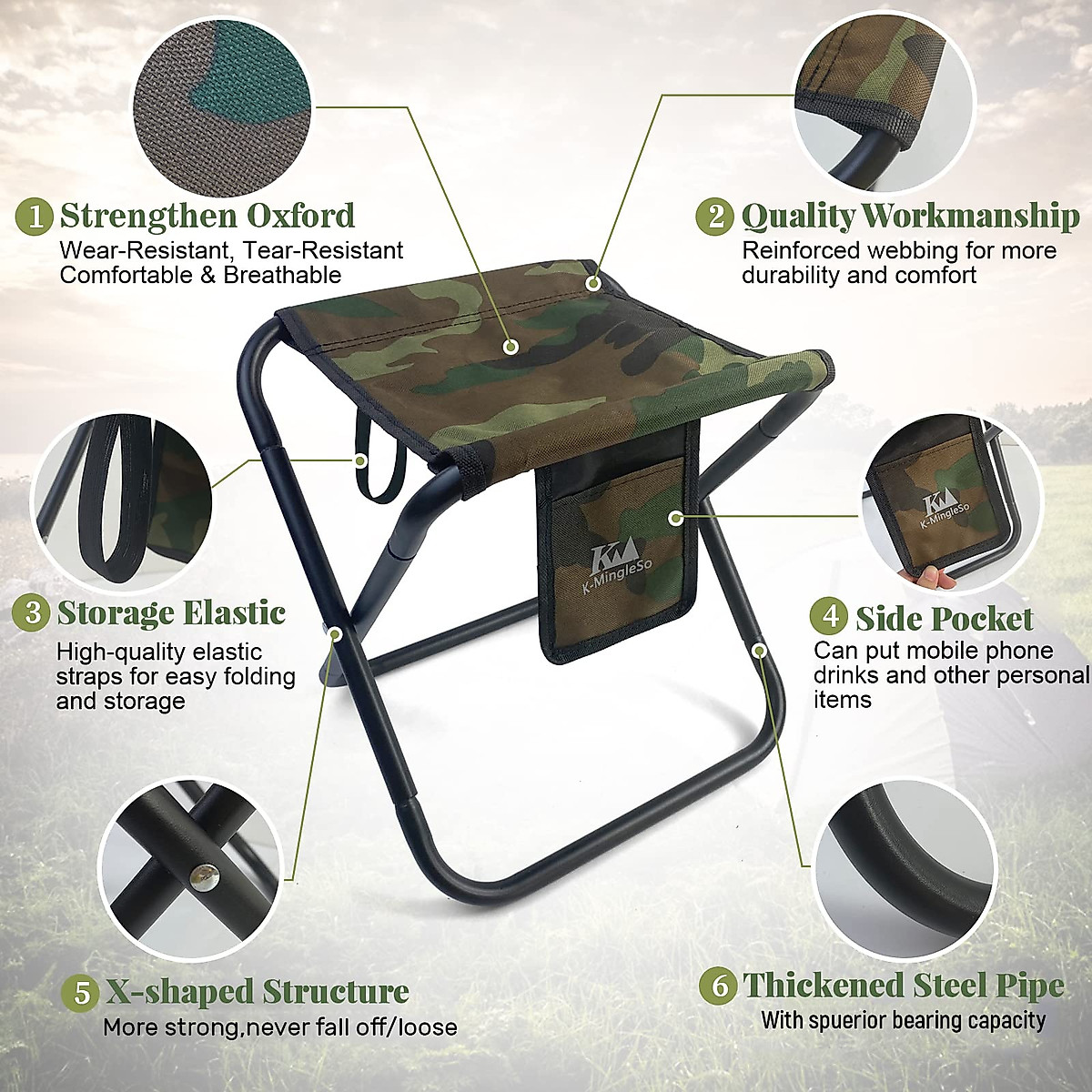 1 Strengthen Oxford
Wear-Resistant, Tear-Resistant Comfortable & Breathable

2 Quality Workmanship
Reinforced webbing for more durability and comfort

KM K-MingleSo

KM K-MingleSo

3 Storage Elastic
High-quality elastic straps for easy folding and storage

4 Side Pocket
Can put mobile phone drinks and other personal items

5 X-shaped Structure
More strong,never fall off/loose

6 Thickened Steel Pipe
With spuerior bearing capacity