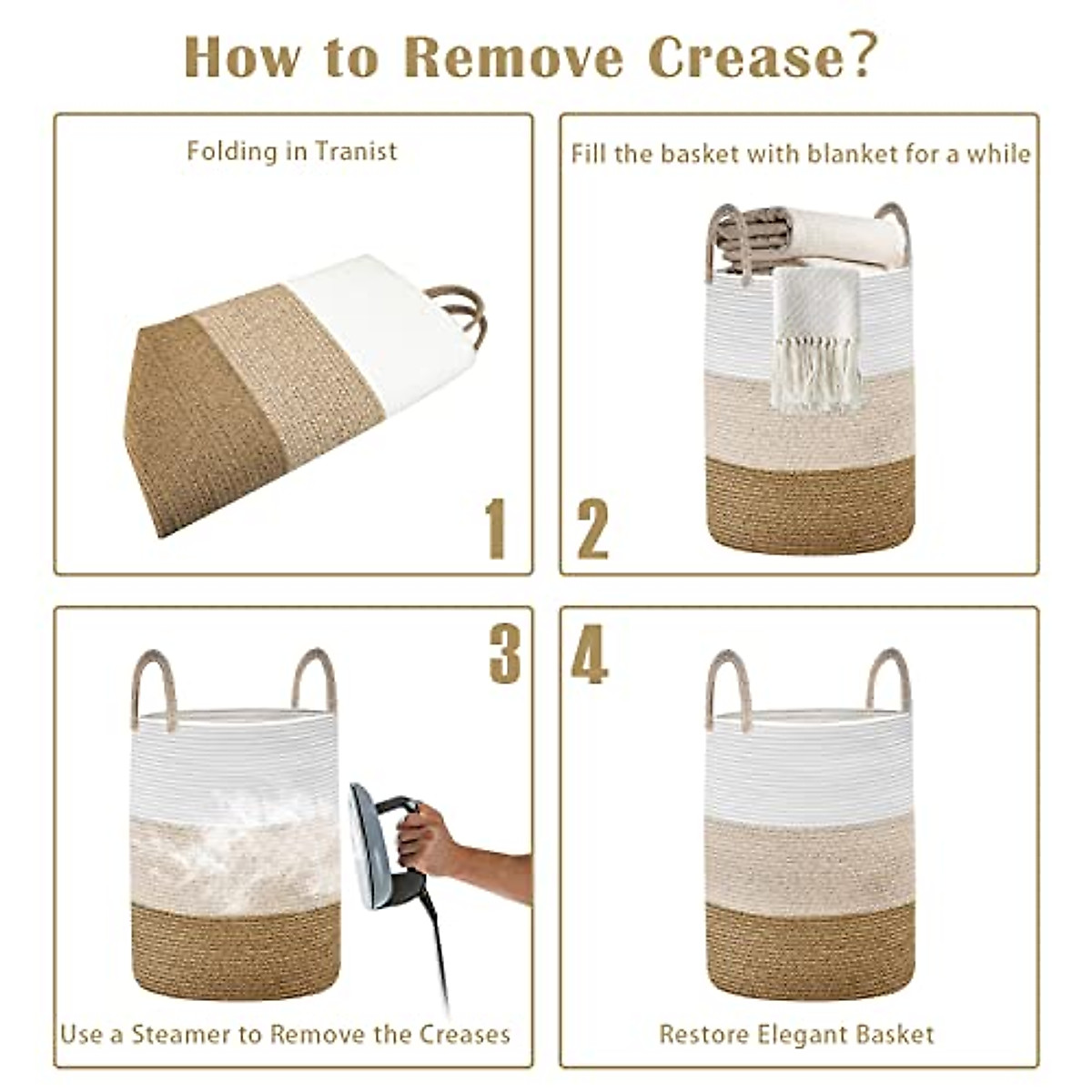 How to Remove Crease?

Folding in Tranist

1

Fill the basket with blanket for a while

2

3

Use a Steamer to Remove the Creases

4

Restore Elegant Basket