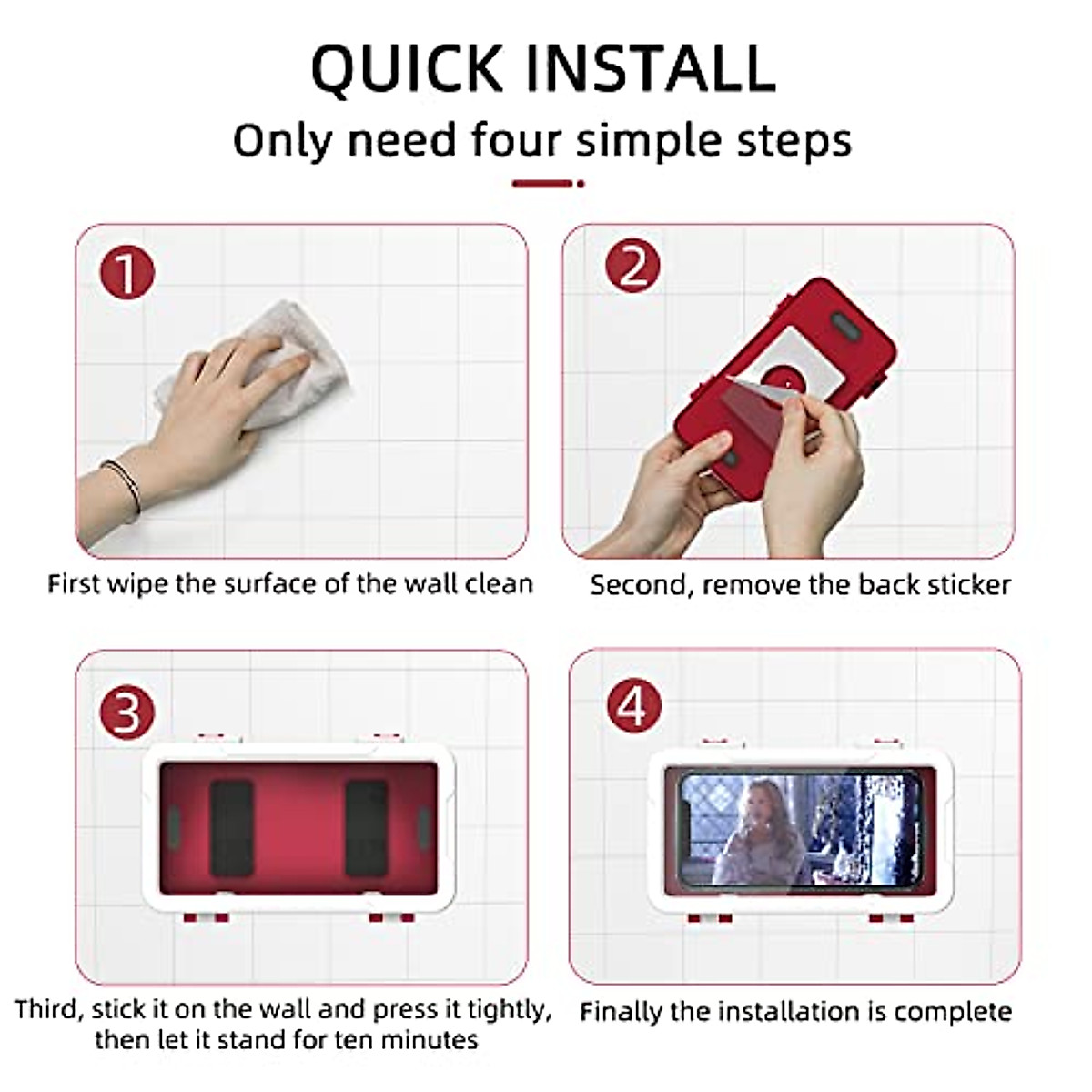 QUICK INSTALL
Only need four simple steps

1
First wipe the surface of the wall clean

2
Second, remove the back sticker

3
Third, stick it on the wall and press it tightly, then let it stand for ten minutes

4
Finally the installation is complete