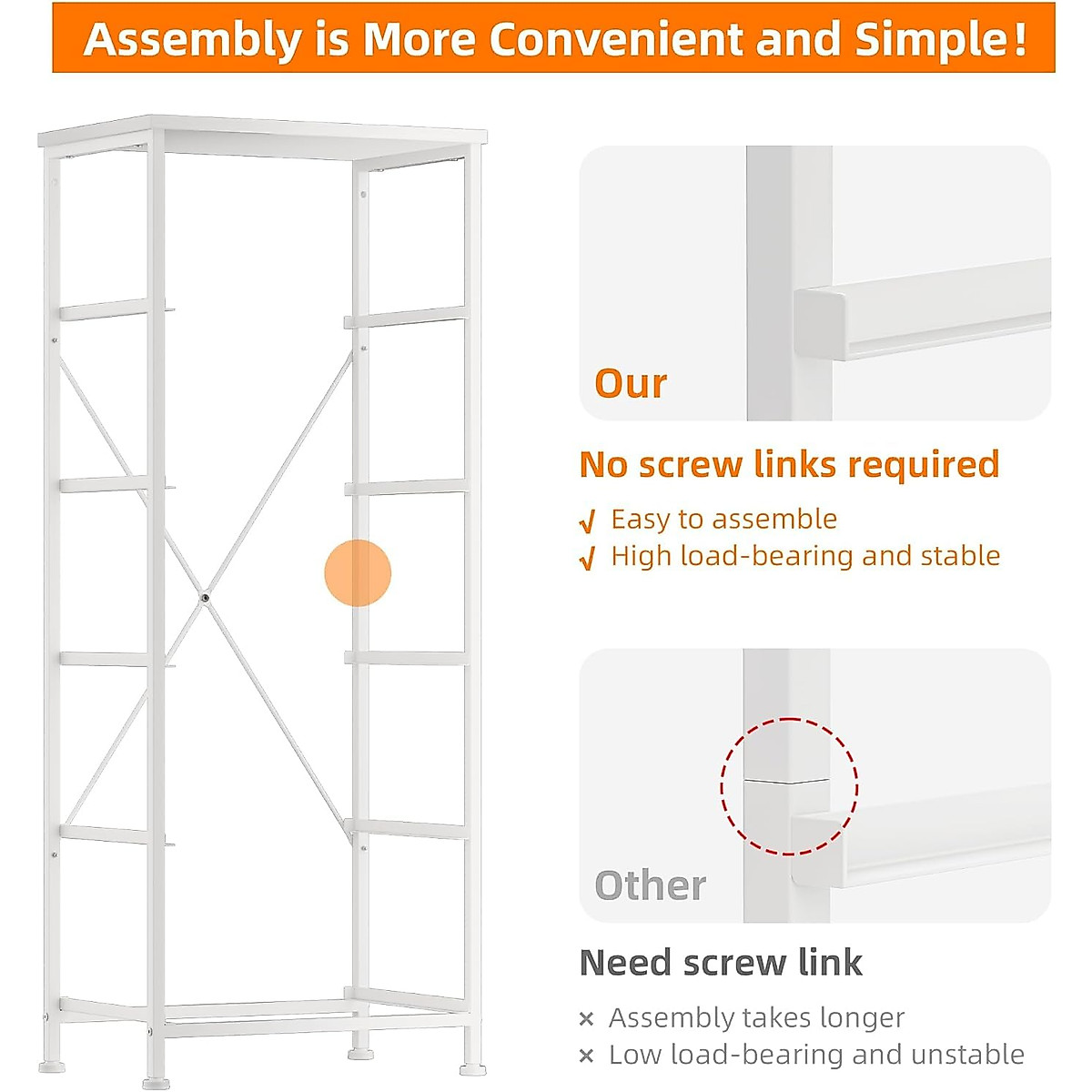 Assembly is More Convenient and Simple!

Our

No screw links required

√ Easy to assemble
√ High load-bearing and stable

Other

Need screw link

× Assembly takes longer
× Low load-bearing and unstable