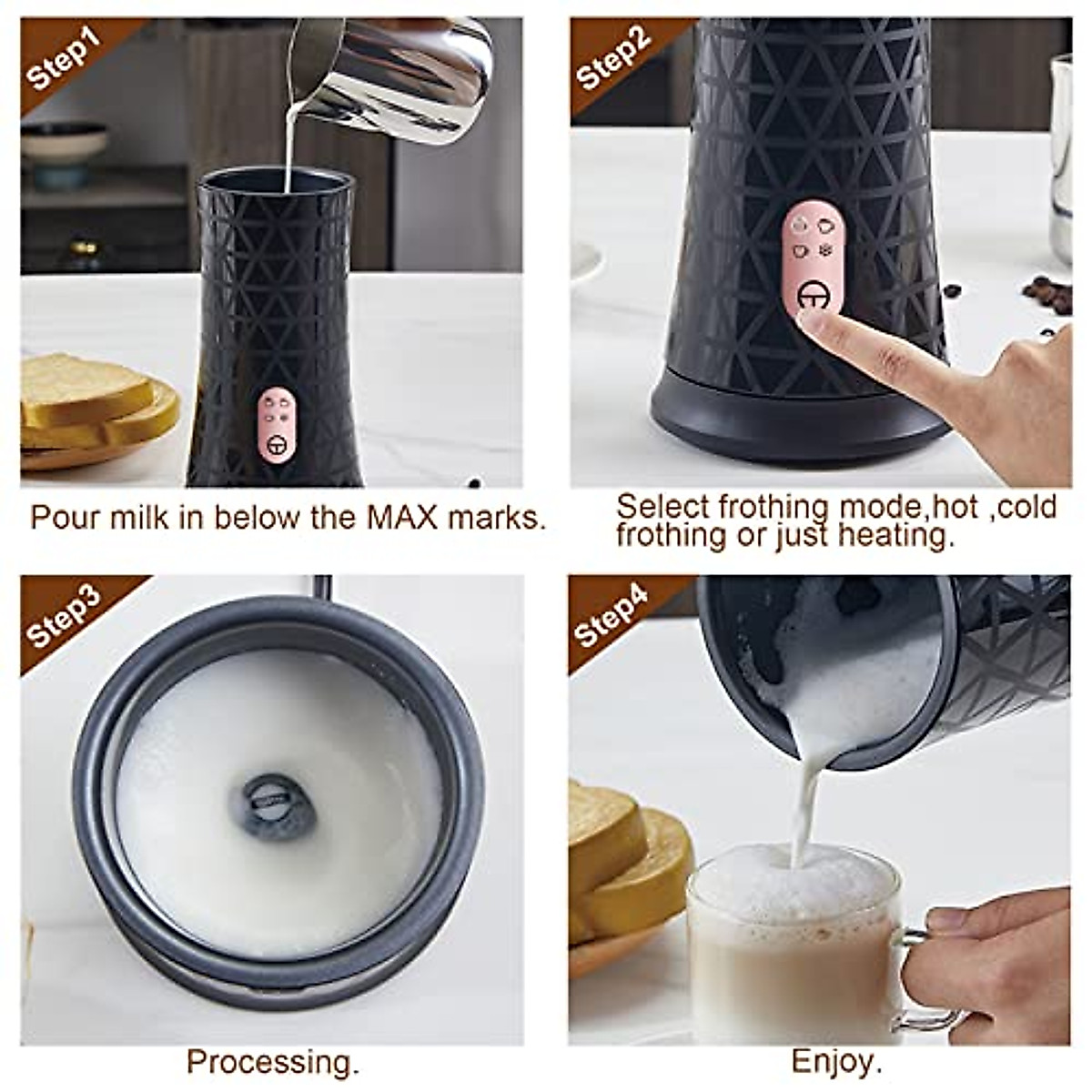 Step1

Pour milk in below the MAX marks.

Step2

Select frothing mode,hot ,cold frothing or just heating.

Step3

Processing.

Step4

Enjoy.