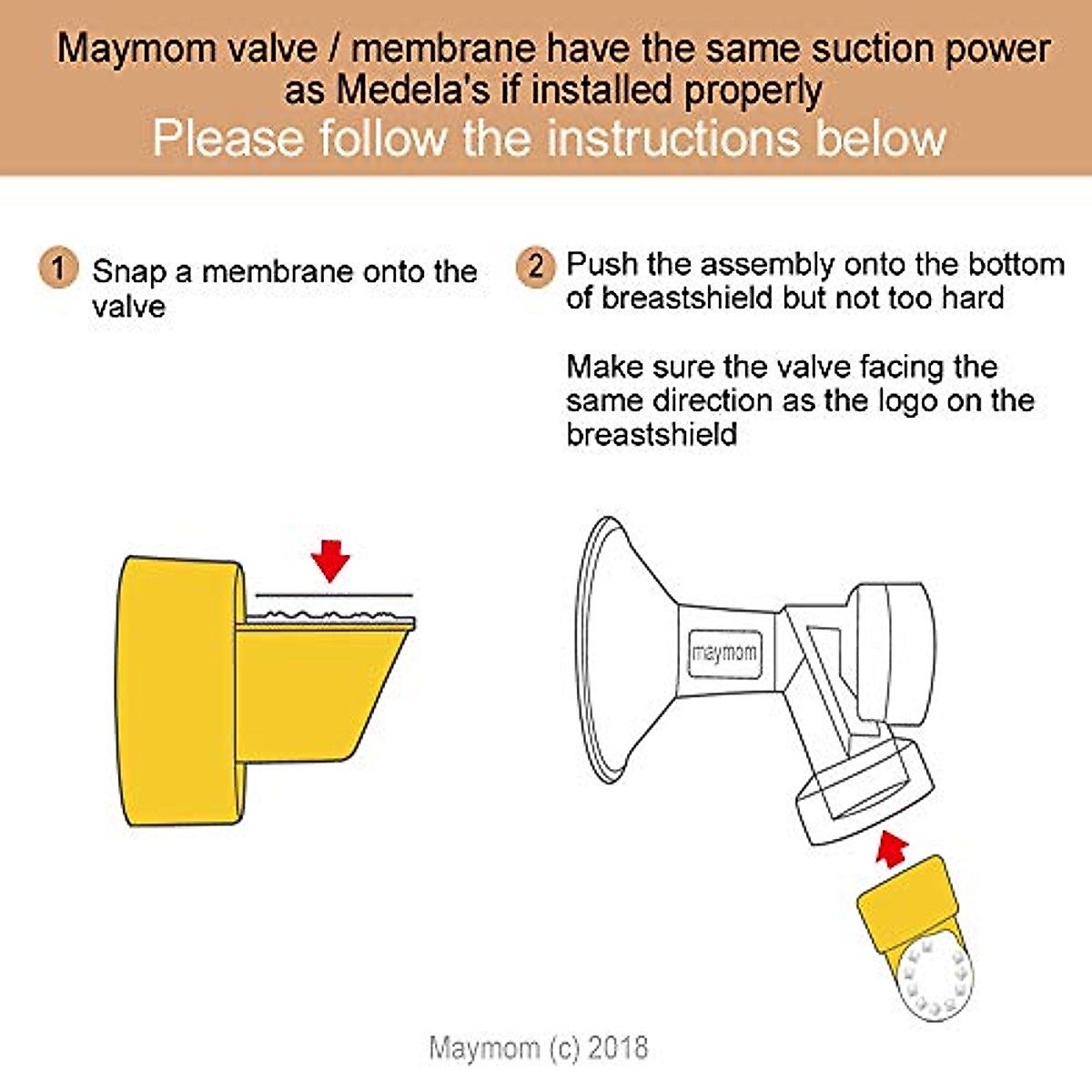 Maymom valve / membrane have the same suction power as Medela's if installed properly
Please follow the instructions below

1 Snap a membrane onto the valve

2 Push the assembly onto the bottom of breastshield but not too hard

Make sure the valve facing the same direction as the logo on the breastshield

maymom

Maymom (c) 2018