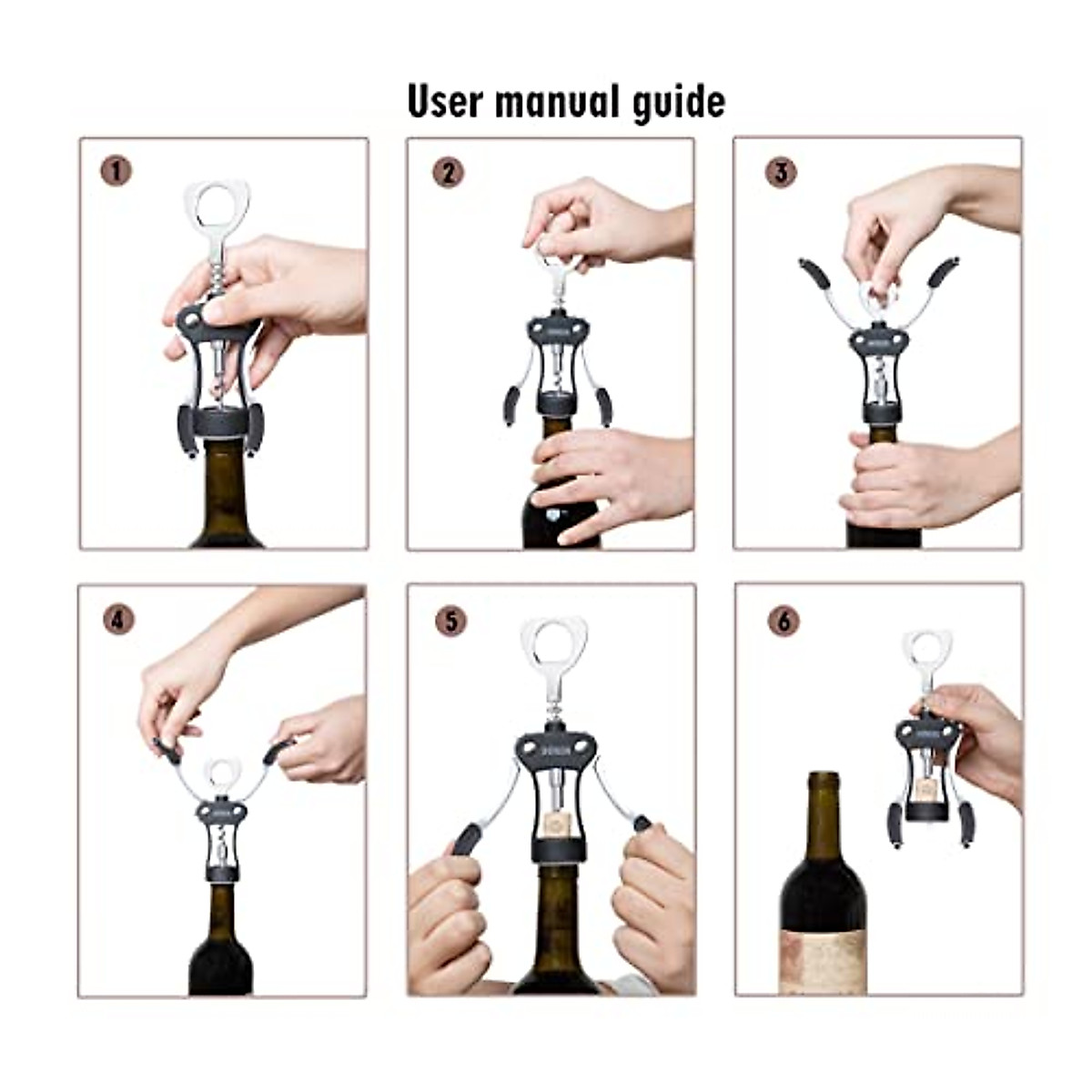 User manual guide

1

2

3

4

5

6