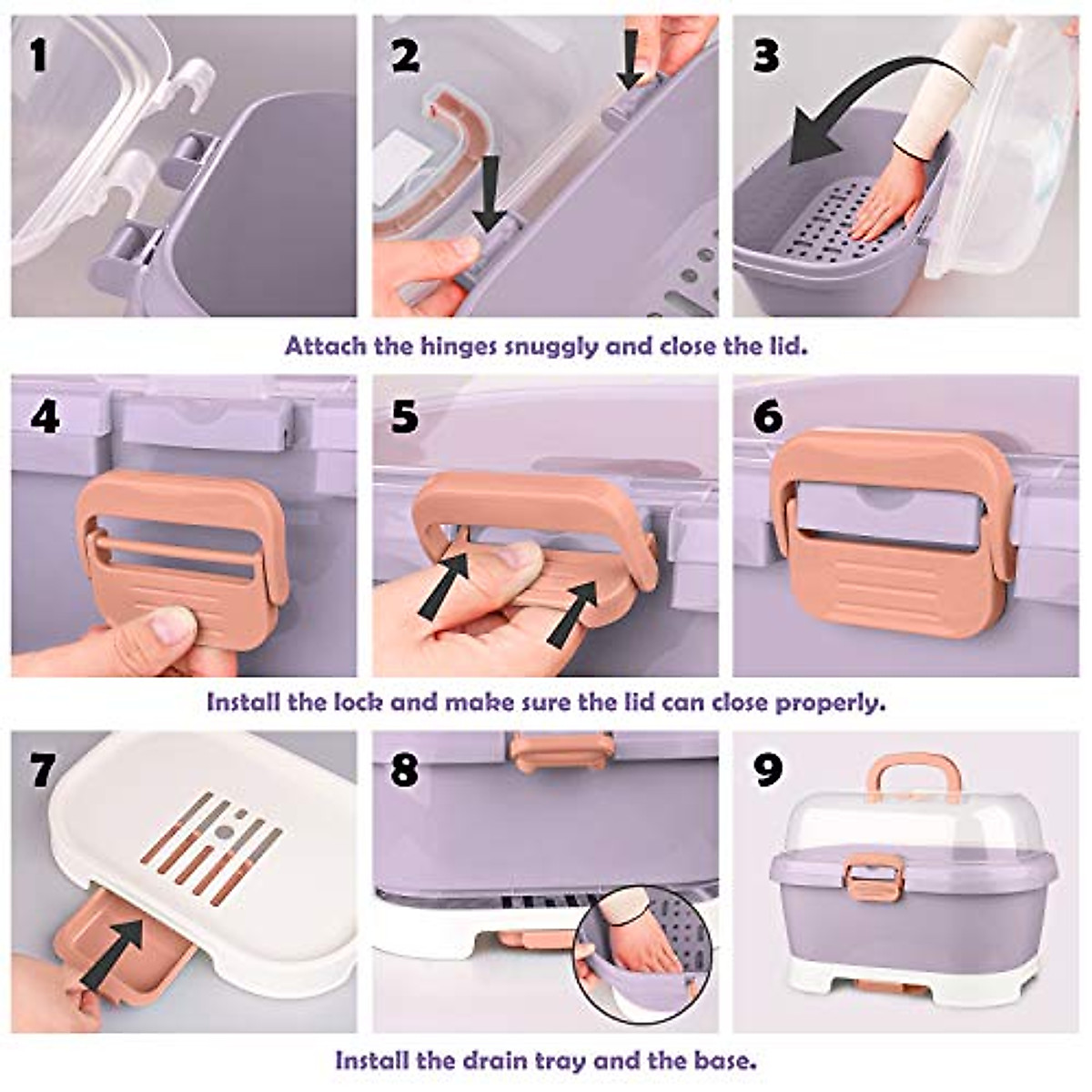 1

2

3

Attach the hinges snuggly and close the lid.

4

5

6

Install the lock and make sure the lid can close properly.

7

8

9

Install the drain tray and the base.