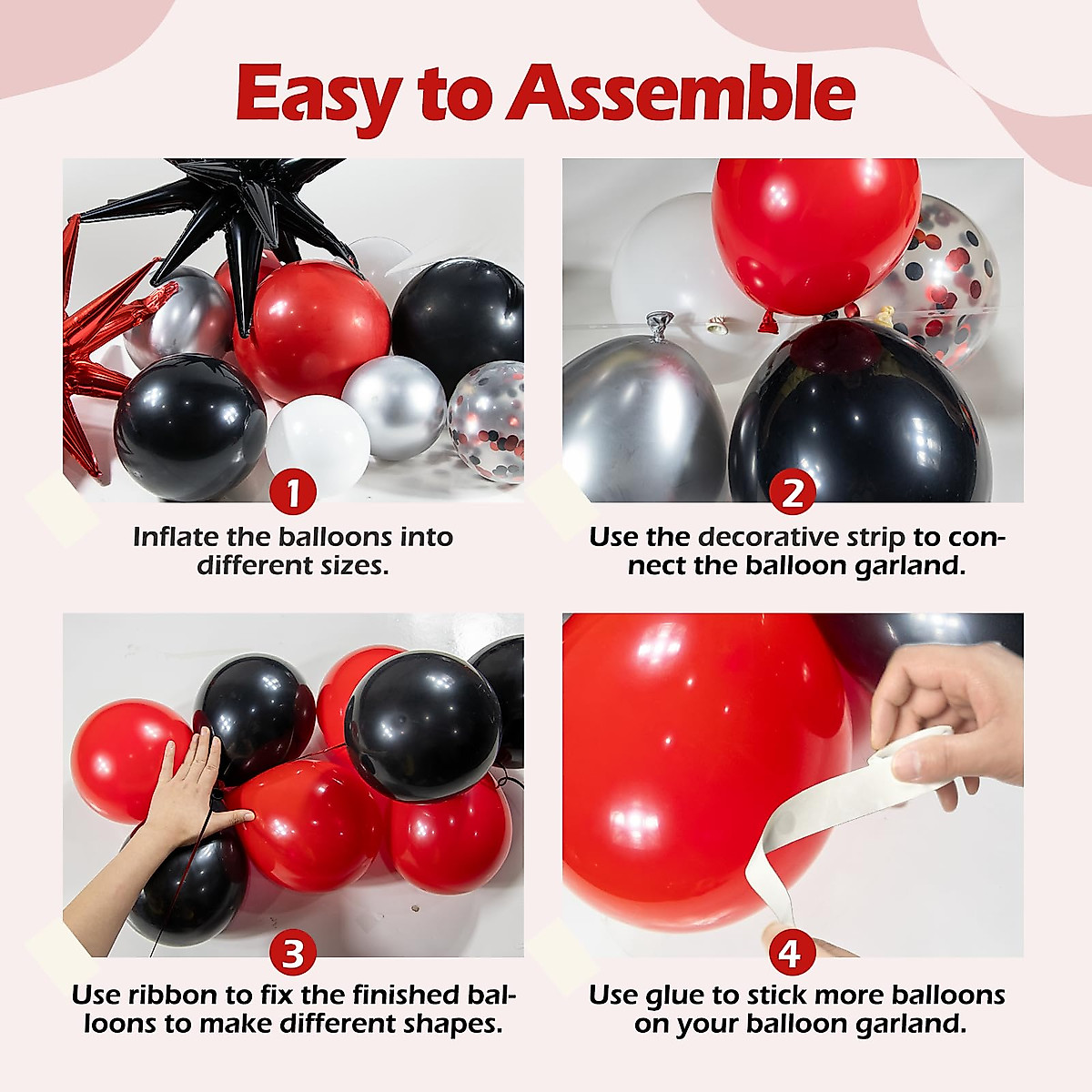 Easy to Assemble

1
Inflate the balloons into different sizes.

2
Use the decorative strip to connect the balloon garland.

3
Use ribbon to fix the finished balloons to make different shapes.

4
Use glue to stick more balloons on your balloon garland.