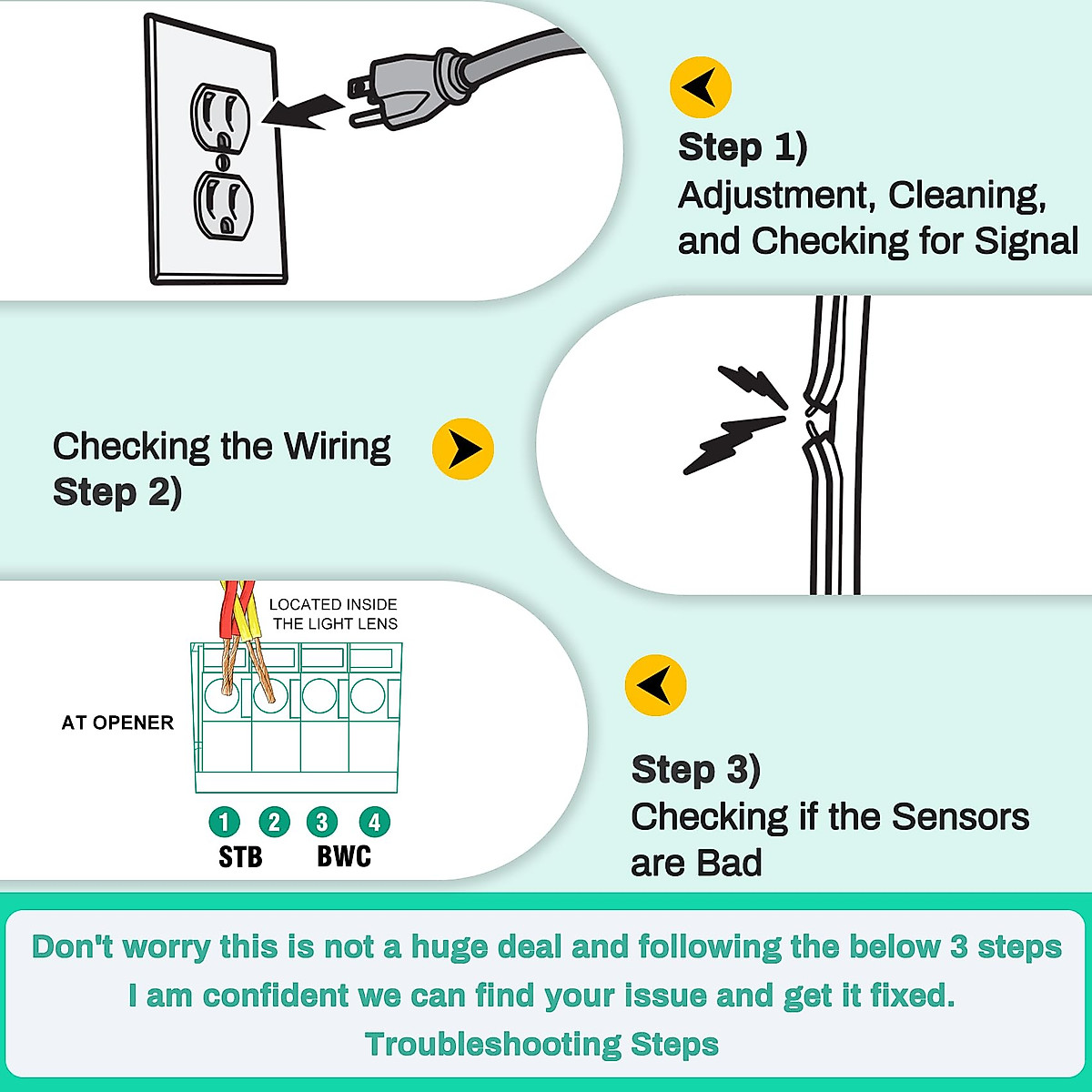 Step 1)
Adjustment, Cleaning, and Checking for Signal

Checking the Wiring
Step 2)

LOCATED INSIDE THE LIGHT LENS

AT OPENER

1 2 3 4
STB BWC

Step 3)
Checking if the Sensors are Bad

Don't worry this is not a huge deal and following the below 3 steps I am confident we can find your issue and get it fixed.
Troubleshooting Steps