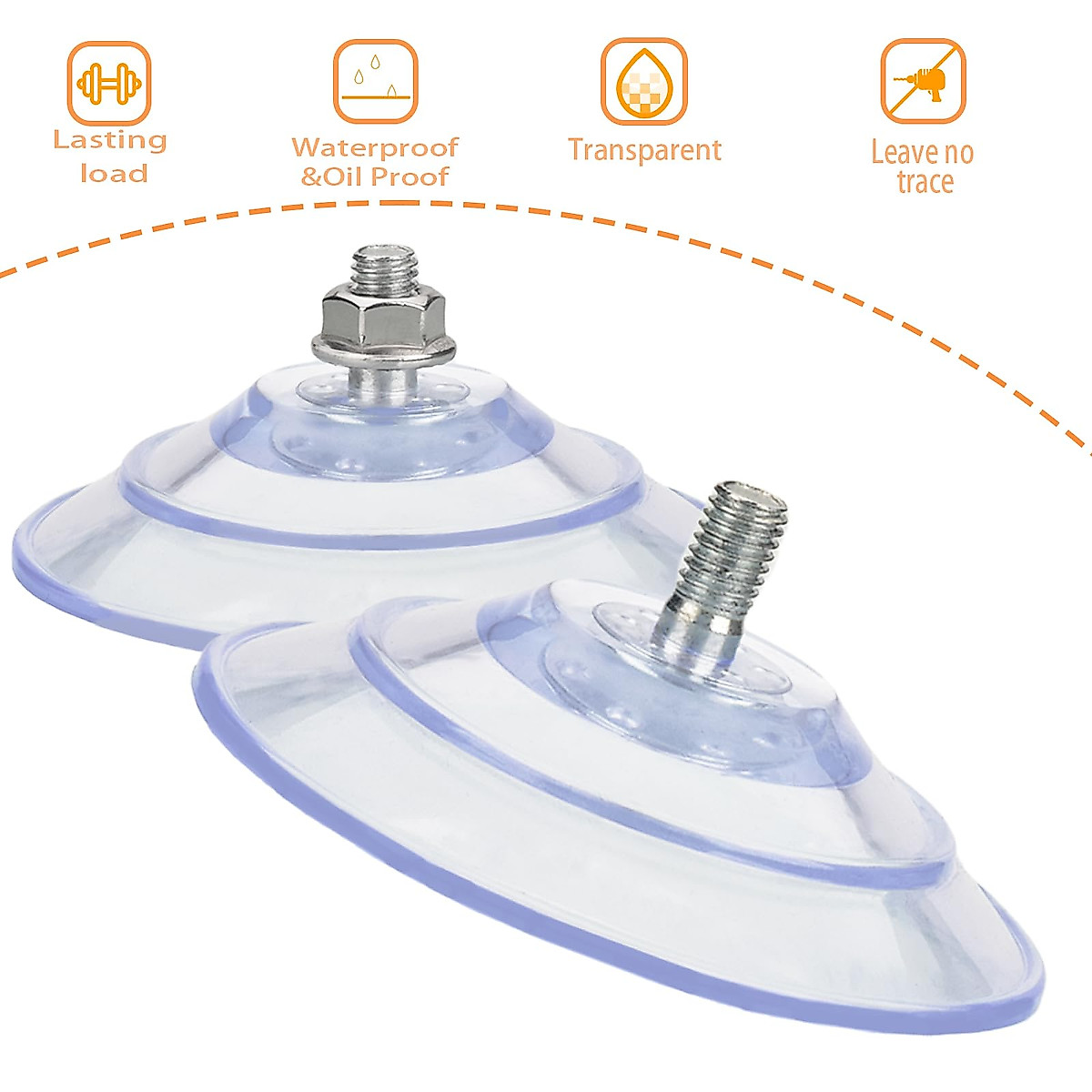 Lasting load

Waterproof &Oil Proof

Transparent

Leave no trace