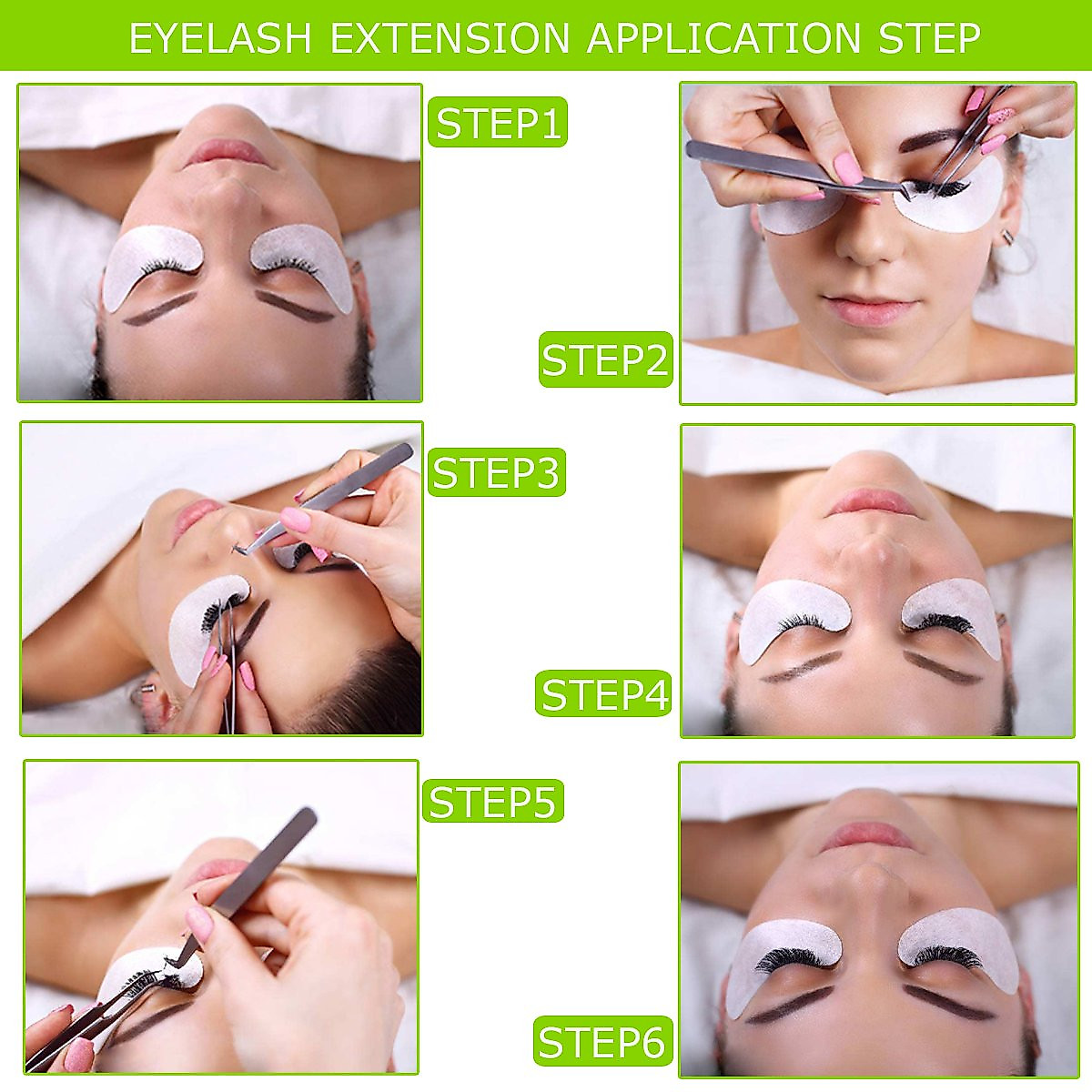 EYELASH EXTENSION APPLICATION STEP

STEP1

STEP2

STEP3

STEP4

STEP5

STEP6