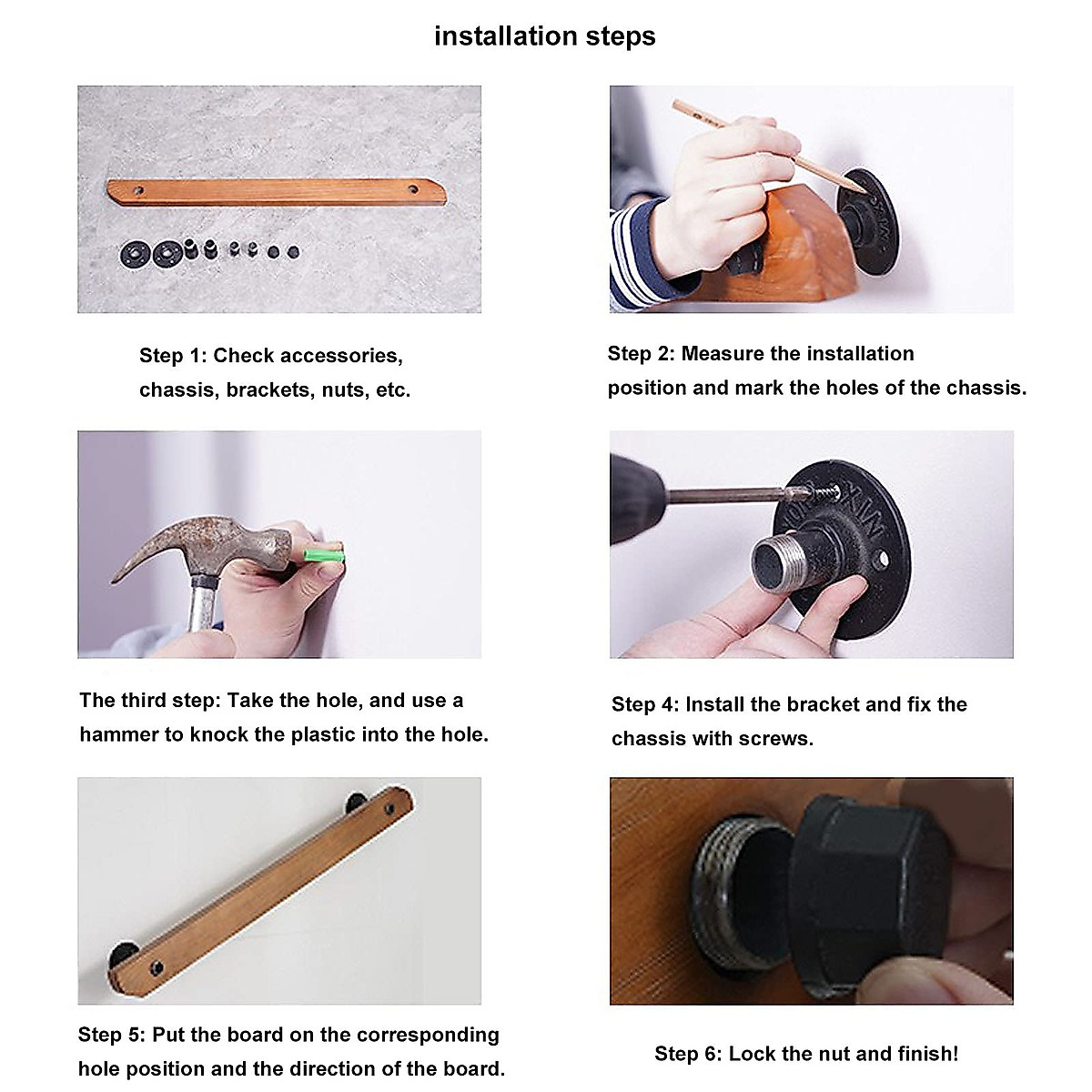 installation steps

Step 1: Check accessories, chassis, brackets, nuts, etc.

Step 2: Measure the installation position and mark the holes of the chassis.

The third step: Take the hole, and use a hammer to knock the plastic into the hole.

Step 4: Install the bracket and fix the chassis with screws.

Step 5: Put the board on the corresponding hole position and the direction of the board.

Step 6: Lock the nut and finish!