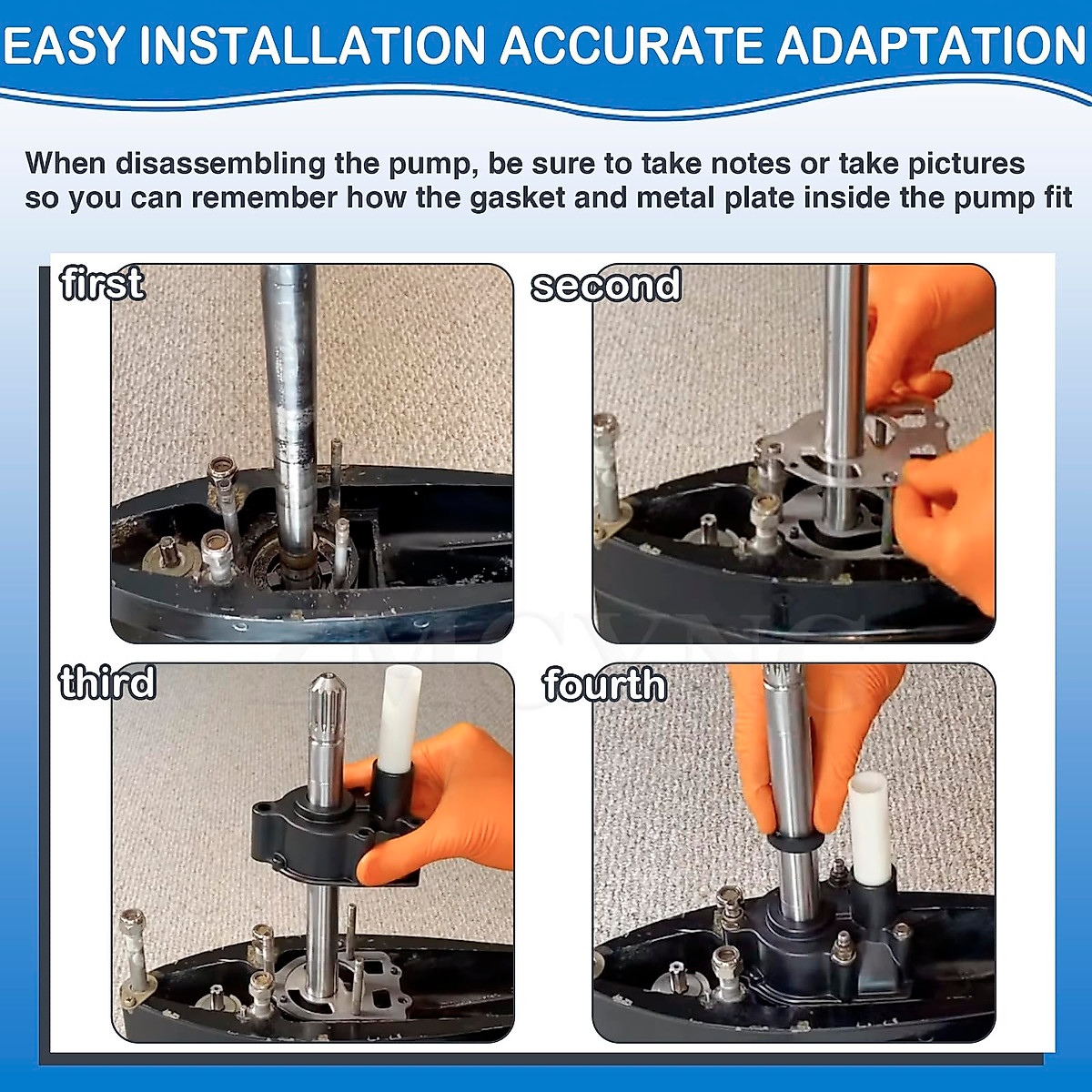 EASY INSTALLATION ACCURATE ADAPTATION

When disassembling the pump, be sure to take notes or take pictures so you can remember how the gasket and metal plate inside the pump fit

first

second

third

fourth