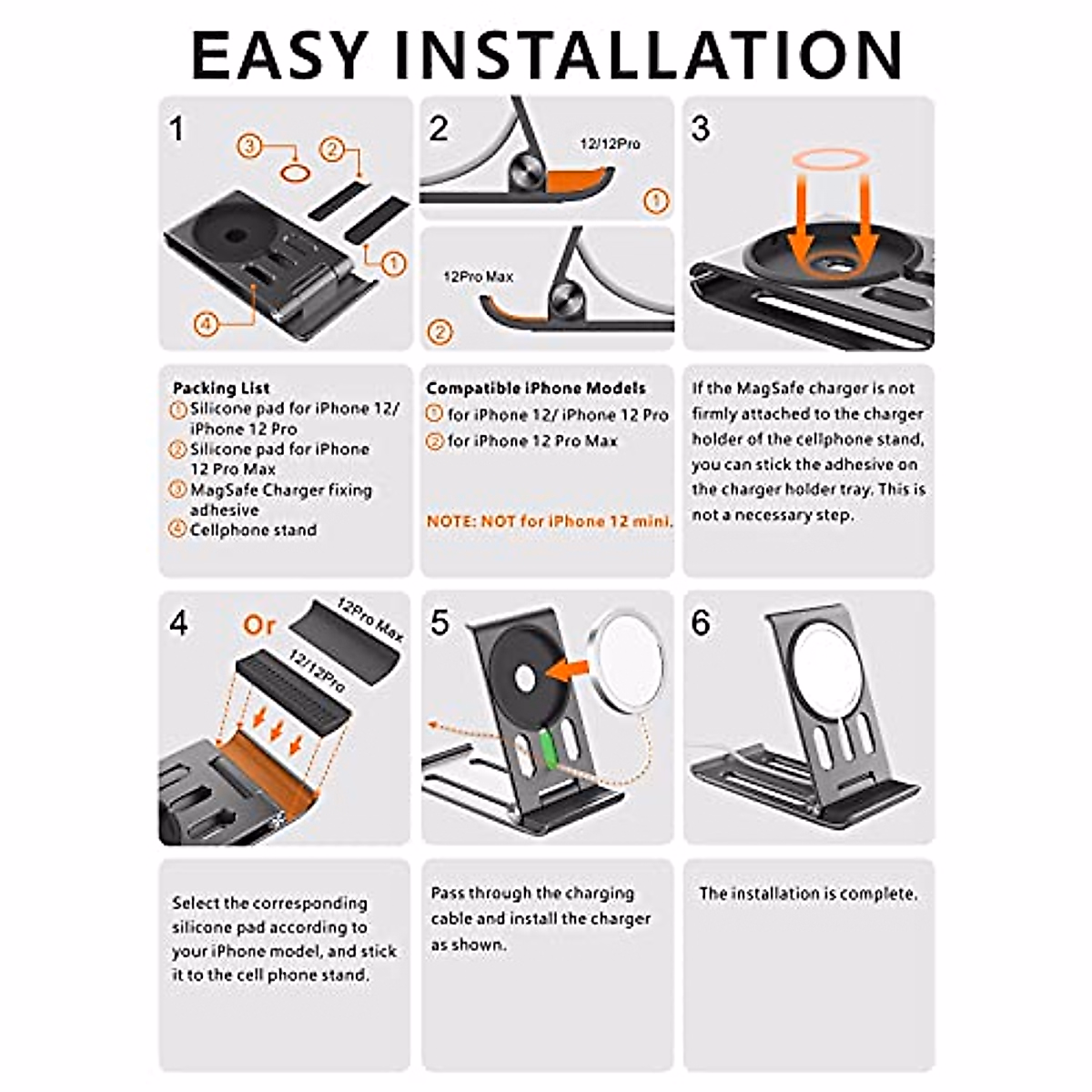 EASY INSTALLATION

1
3
2
1
4

2
12/12Pro
1
12Pro Max
2

3

Packing List
1 Silicone pad for iPhone 12/ iPhone 12 Pro
2 Silicone pad for iPhone 12 Pro Max
3 MagSafe Charger fixing adhesive
4 Cellphone stand

Compatible iPhone Models
1 for iPhone 12/ iPhone 12 Pro
2 for iPhone 12 Pro Max

NOTE: NOT for iPhone 12 mini.

If the MagSafe charger is not firmly attached to the charger holder of the cellphone stand, you can stick the adhesive on the charger holder tray. This is not a necessary step.

4
Or
12Pro Max
12/12Pro

5

6

Select the corresponding silicone pad according to your iPhone model, and stick it to the cell phone stand.

Pass through the charging cable and install the charger as shown.

The installation is complete.