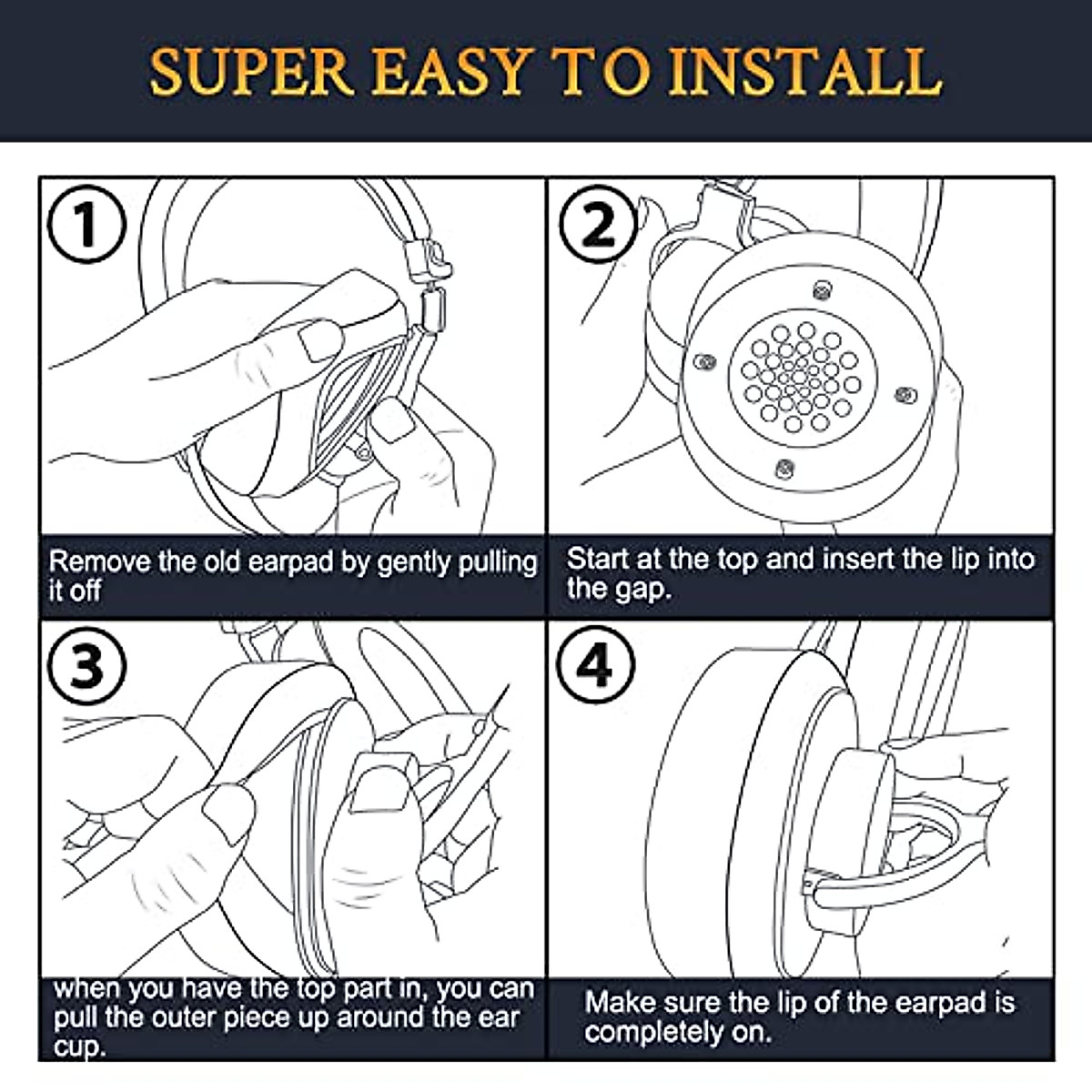 SUPER EASY TO INSTALL

1

Remove the old earpad by gently pulling it off

2

Start at the top and insert the lip into the gap.

3

when you have the top part in, you can pull the outer piece up around the ear cup.

4

Make sure the lip of the earpad is completely on.