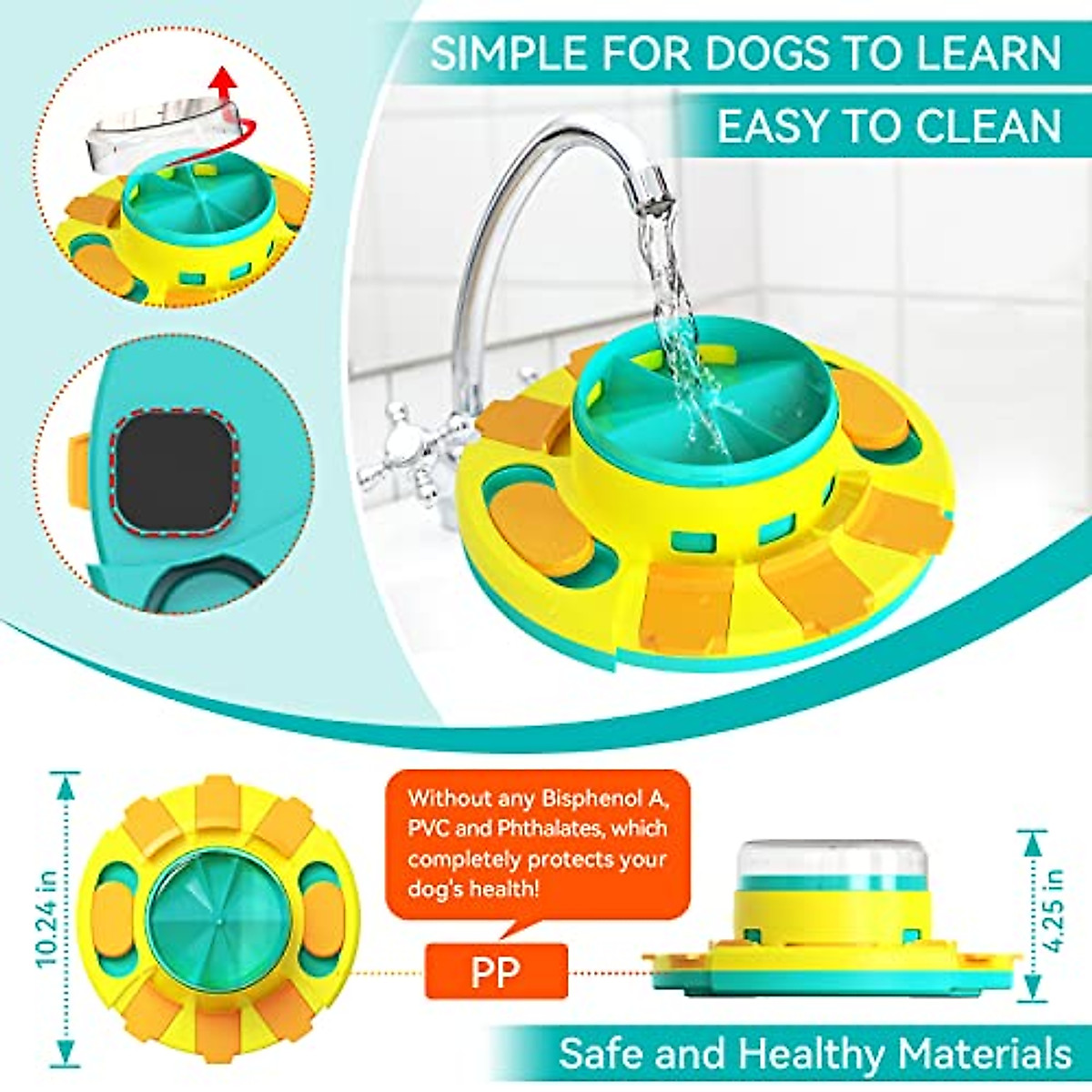 SIMPLE FOR DOGS TO LEARN

EASY TO CLEAN

10.24 in

Without any Bisphenol A, PVC and Phthalates, which completely protects your dog's health!

PP

4.25 in

Safe and Healthy Materials