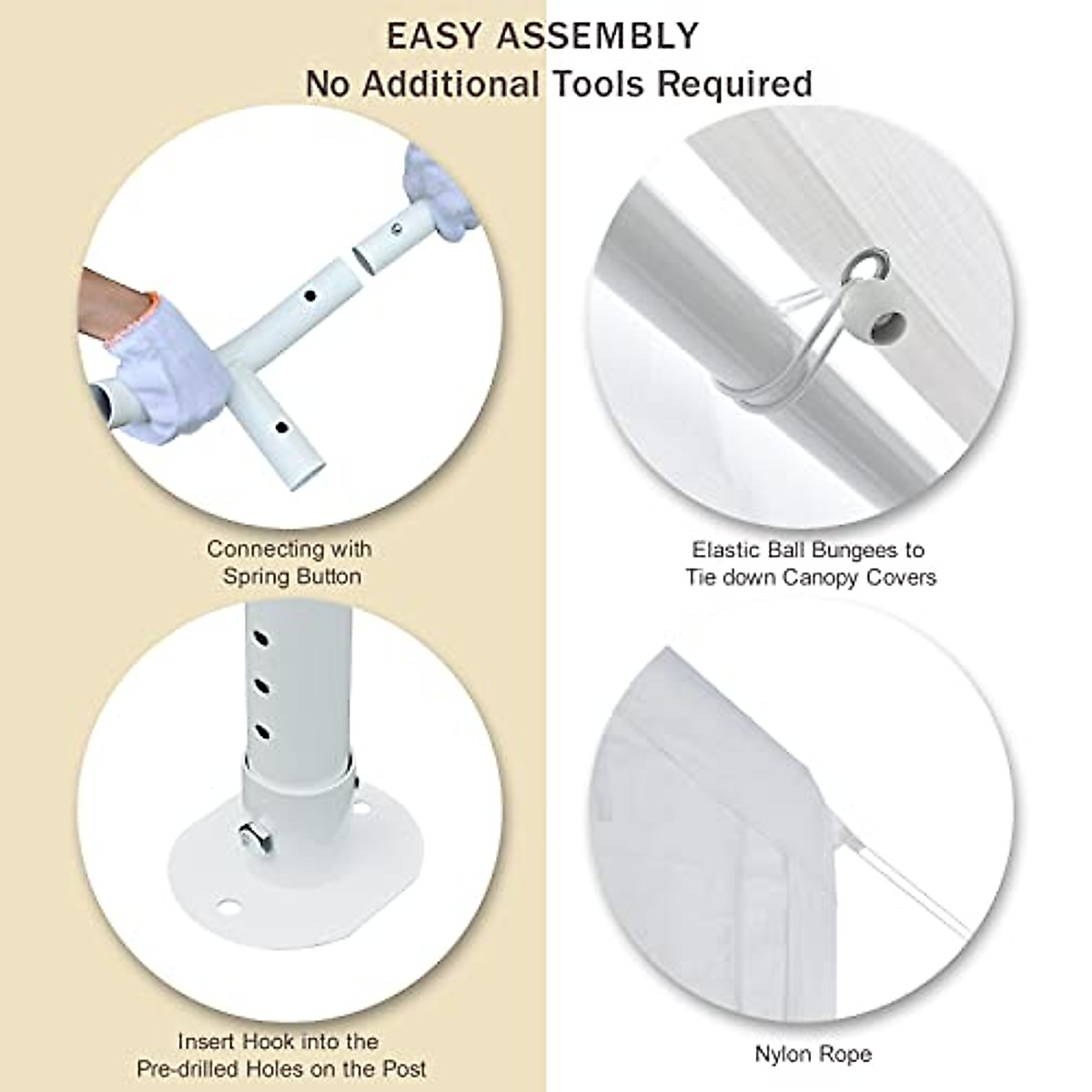 EASY ASSEMBLY
No Additional Tools Required

Connecting with Spring Button

Elastic Ball Bungees to Tie down Canopy Covers

Insert Hook into the Pre-drilled Holes on the Post

Nylon Rope