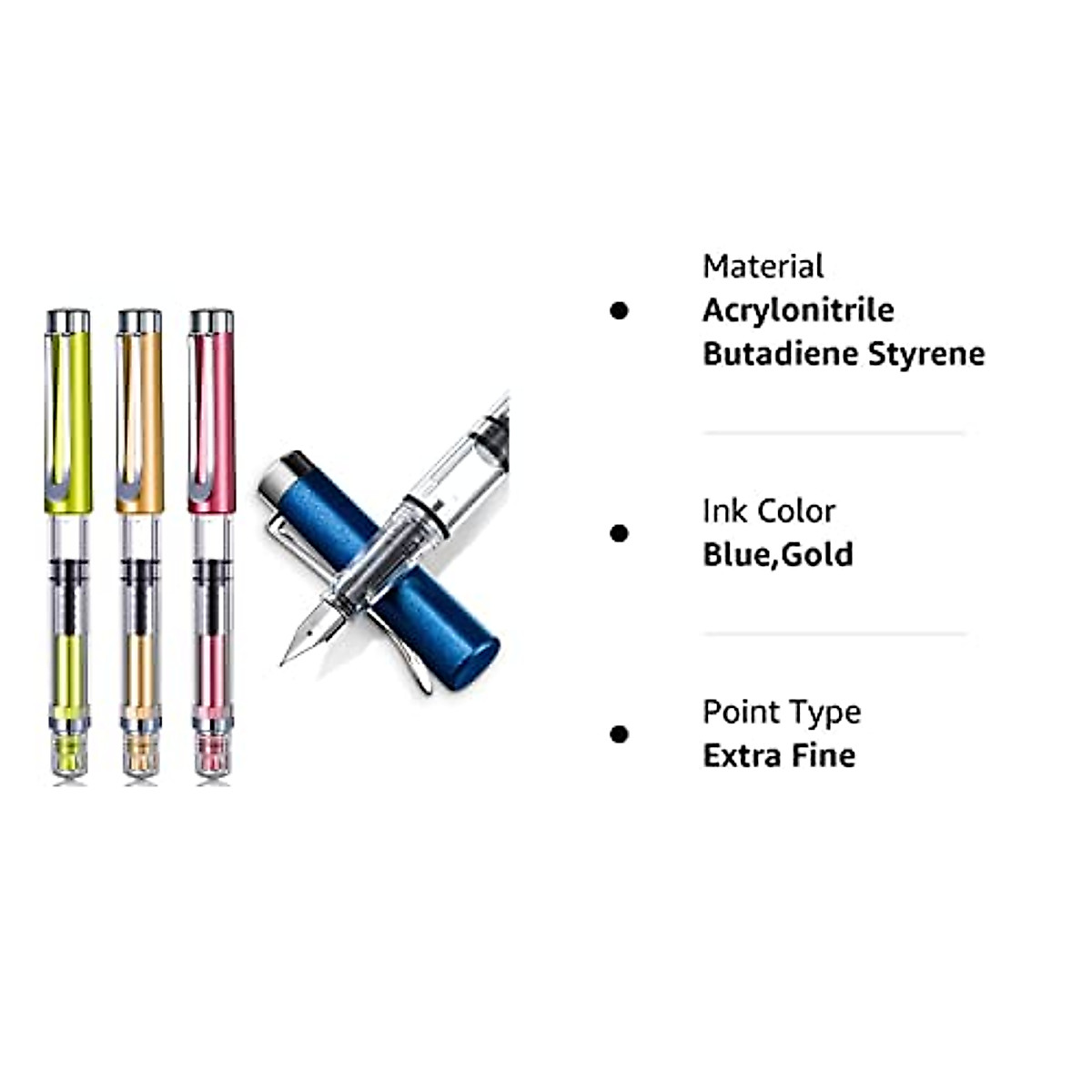 Material
Acrylonitrile Butadiene Styrene

Ink Color
Blue,Gold

Point Type
Extra Fine