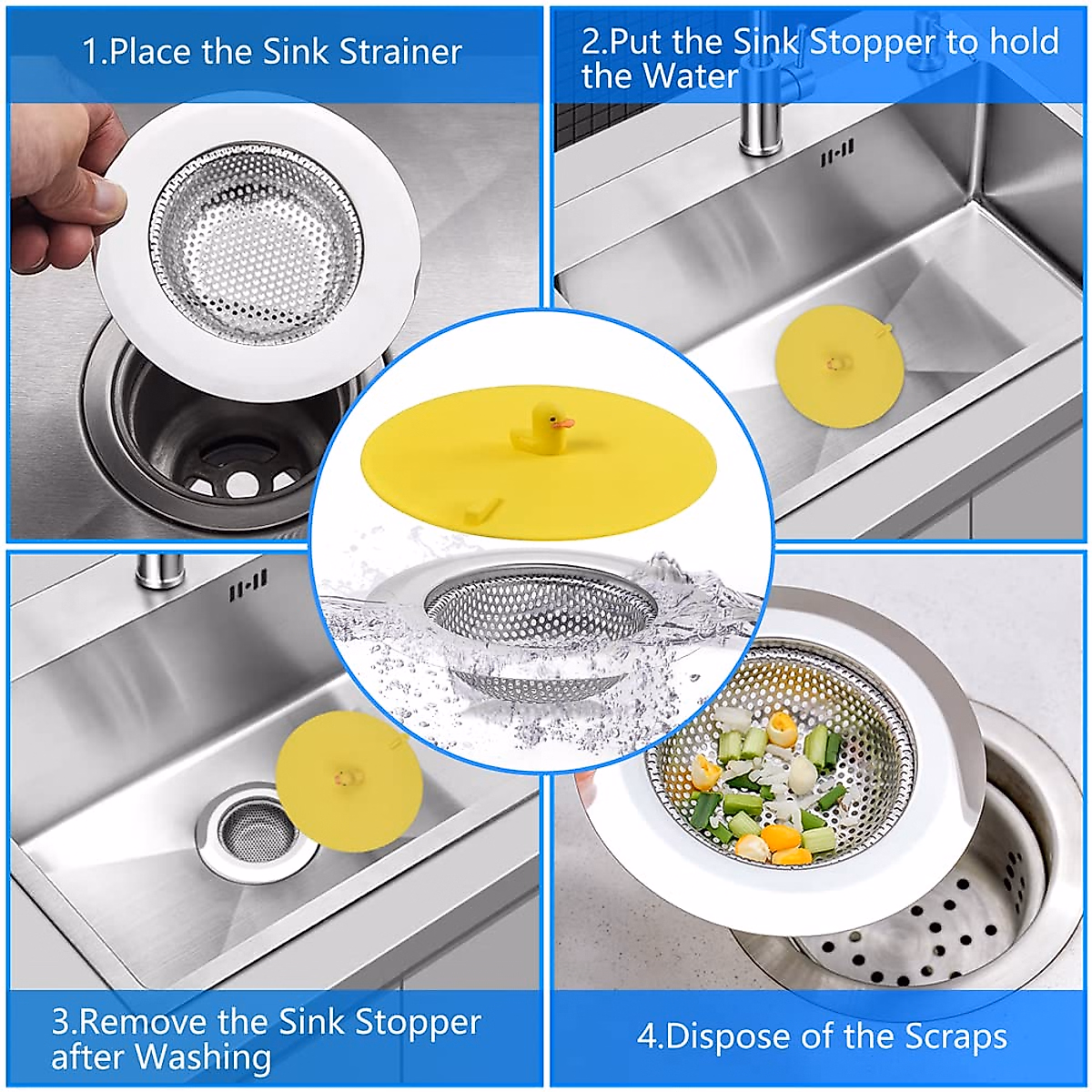 1.Place the Sink Strainer

2.Put the Sink Stopper to hold the Water

3.Remove the Sink Stopper after Washing

4.Dispose of the Scraps