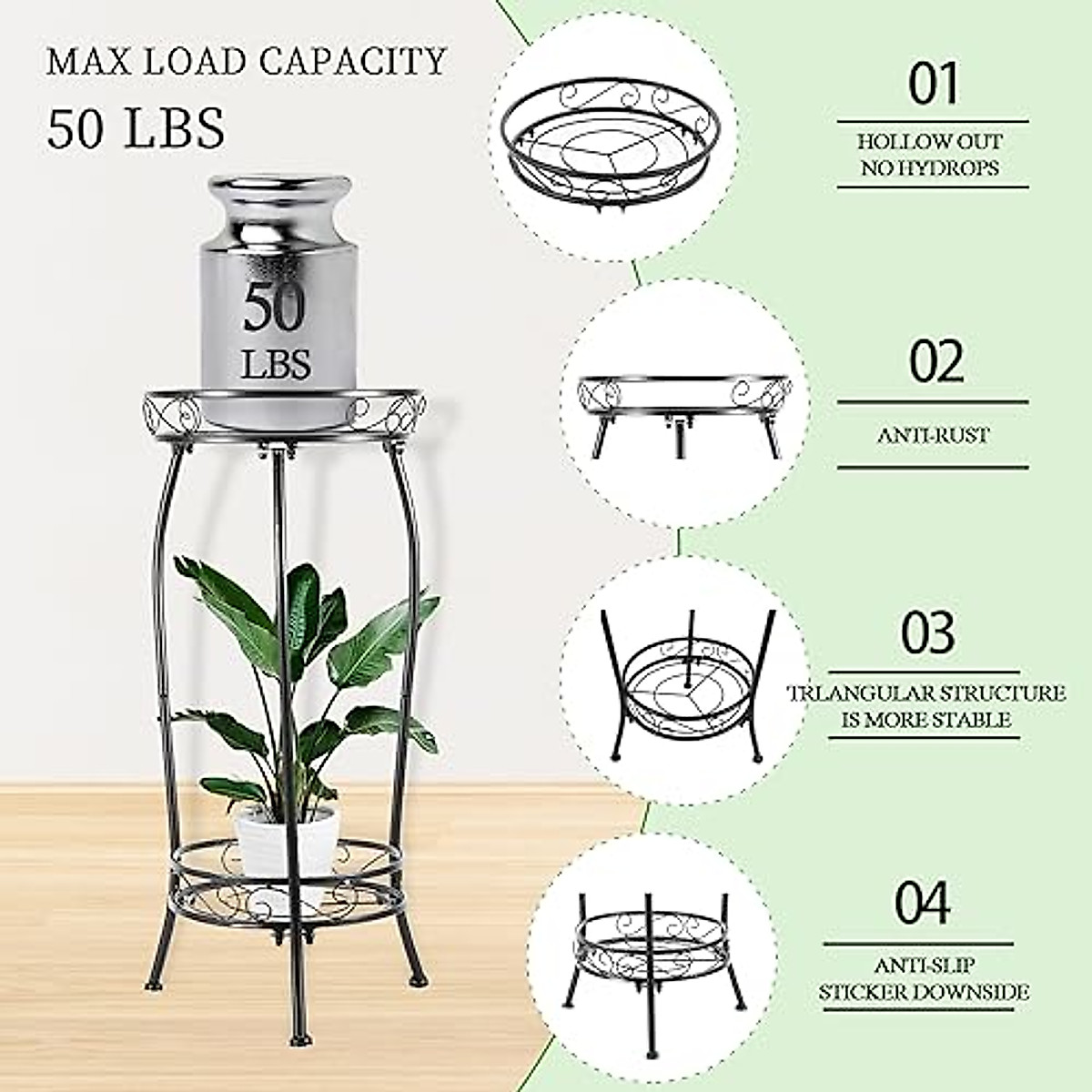 MAX LOAD CAPACITY
50 LBS

50
LBS

01
HOLLOW OUT
NO HYDROPS

02
ANTI-RUST

03
TRLANGULAR STRUCTURE
IS MORE STABLE

04
ANTI-SLIP
STICKER DOWNSIDE